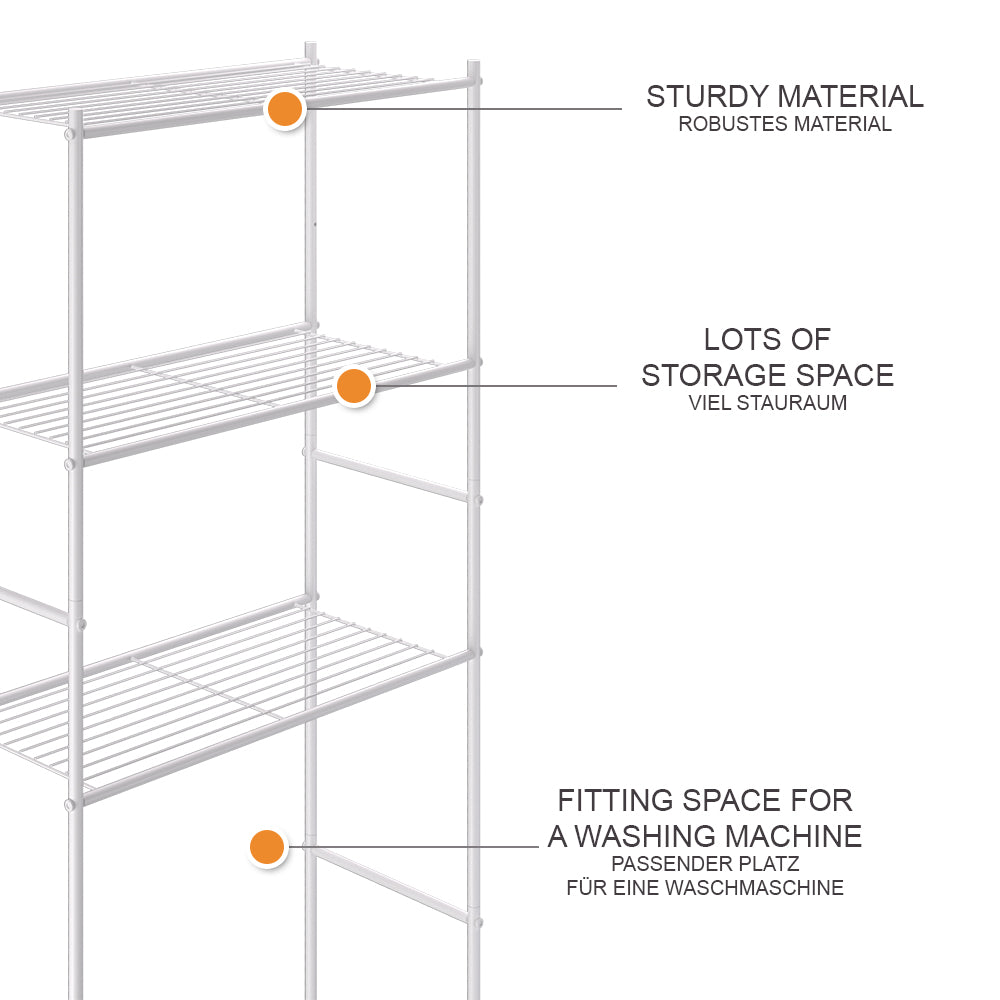 STURDY MATERIAL
ROBUSTES MATERIAL

LOTS OF STORAGE SPACE
VIEL STAURAUM

FITTING SPACE FOR A WASHING MACHINE
PASSENDER PLATZ FÜR EINE WASCHMASCHINE