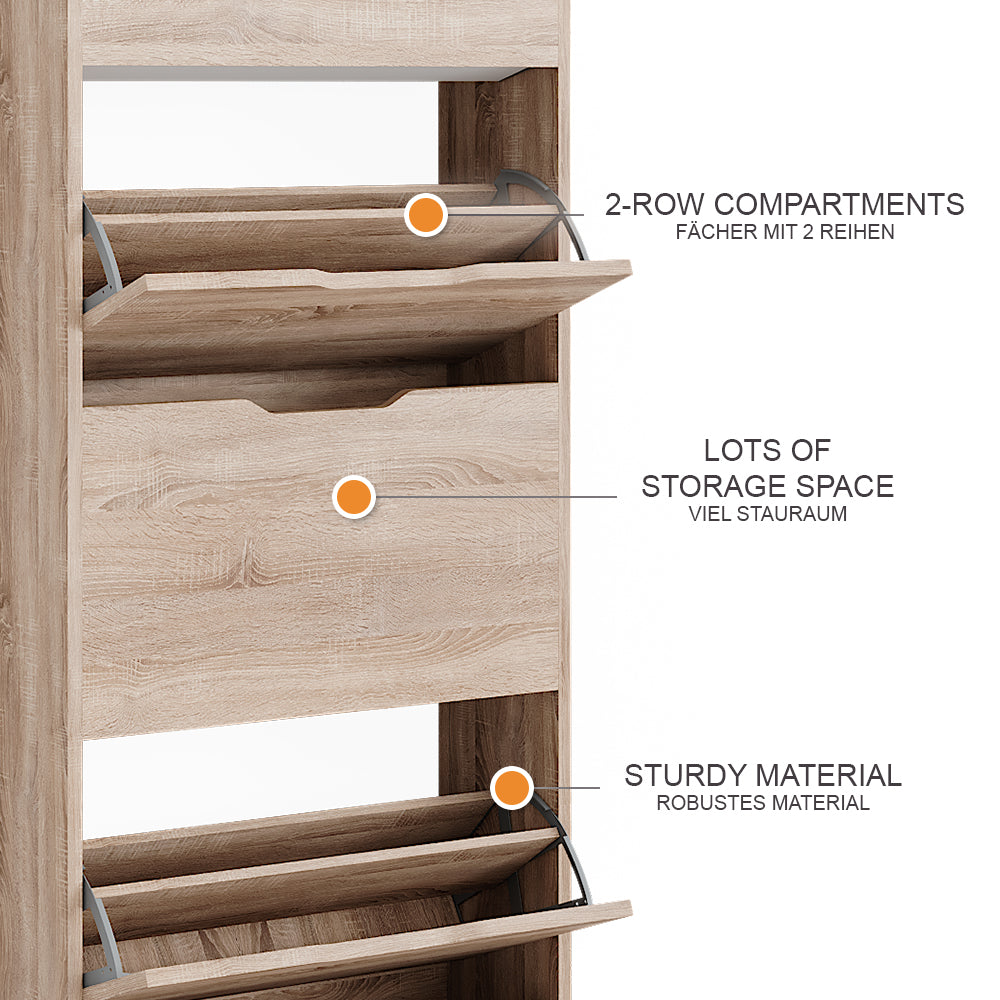 2-ROW COMPARTMENTS
FÄCHER MIT 2 REIHEN

LOTS OF
STORAGE SPACE
VIEL STAURAUM

STURDY MATERIAL
ROBUSTES MATERIAL