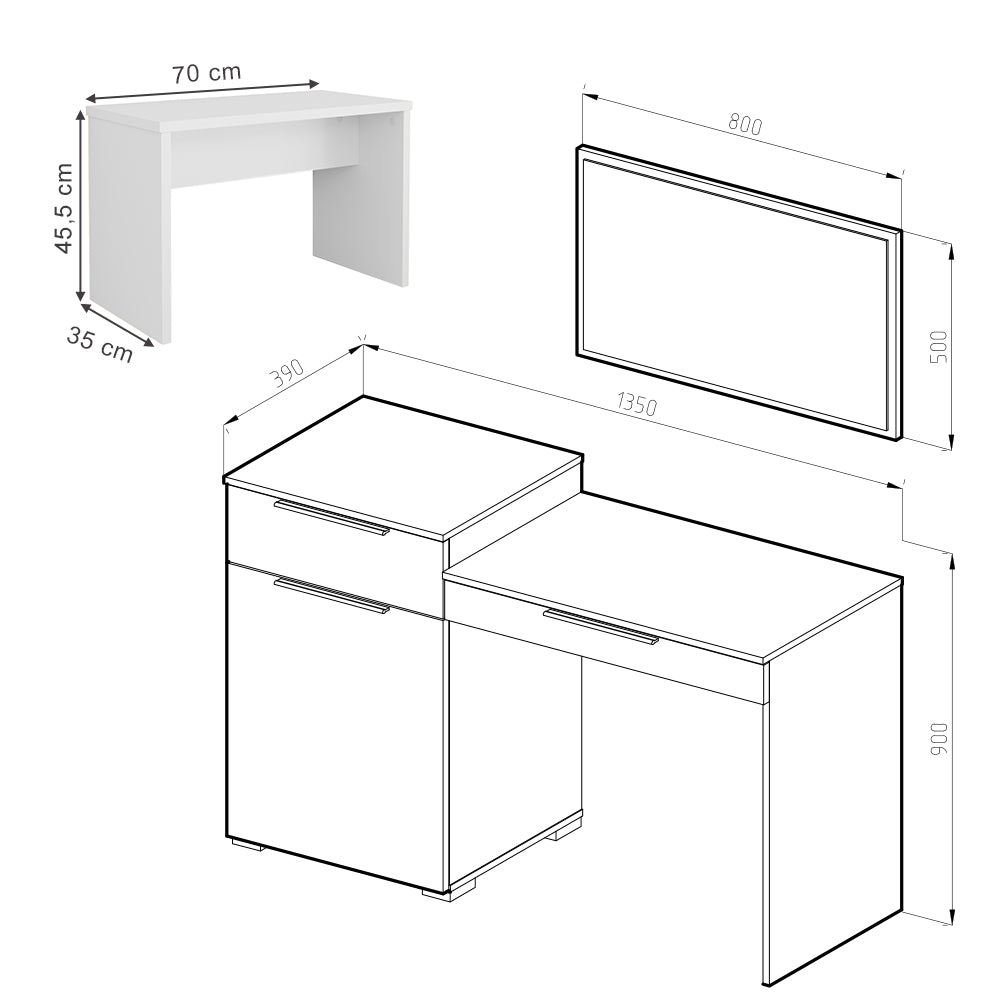 70 cm
45,5 cm
35 cm
800
500
390
1350
900