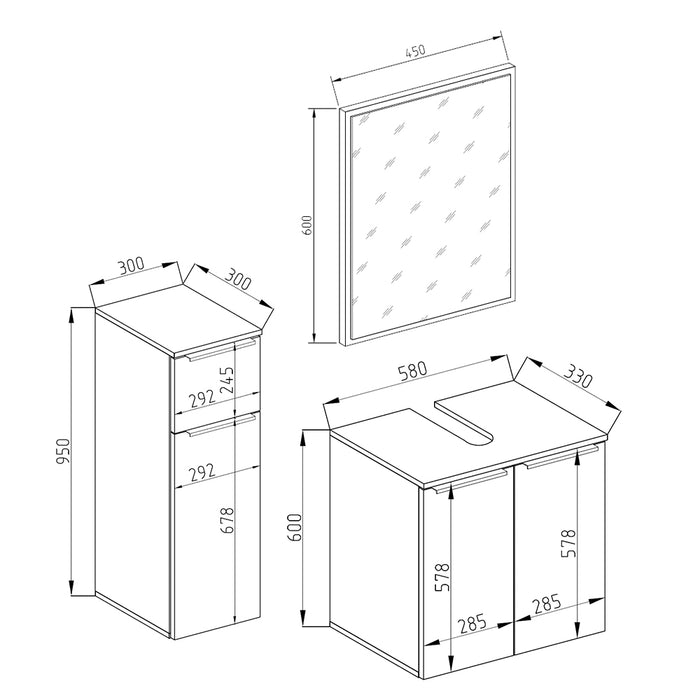 450
600
300
300
950
245
292
292
678
580
330
600
578
578
285
285