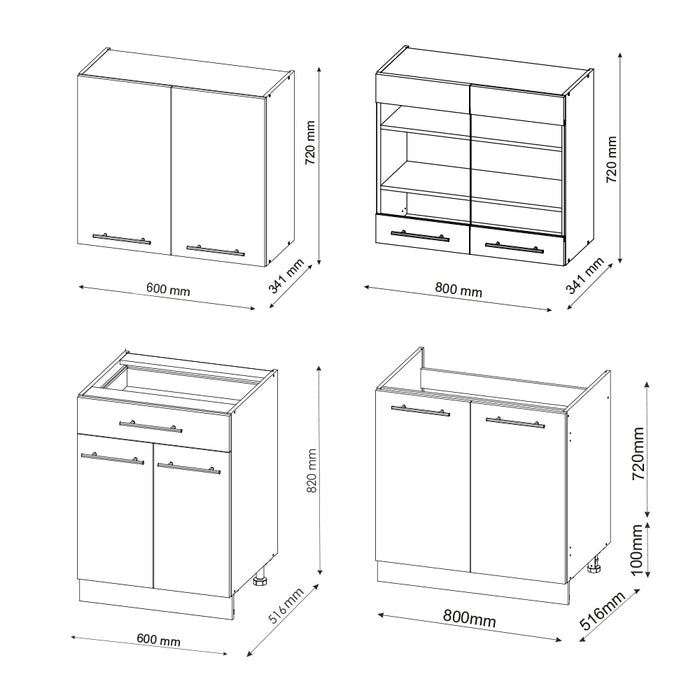 720 mm
600 mm
341 mm
720 mm
800 mm
341 mm
820 mm
600 mm
516 mm
720mm
100mm
800mm
516mm