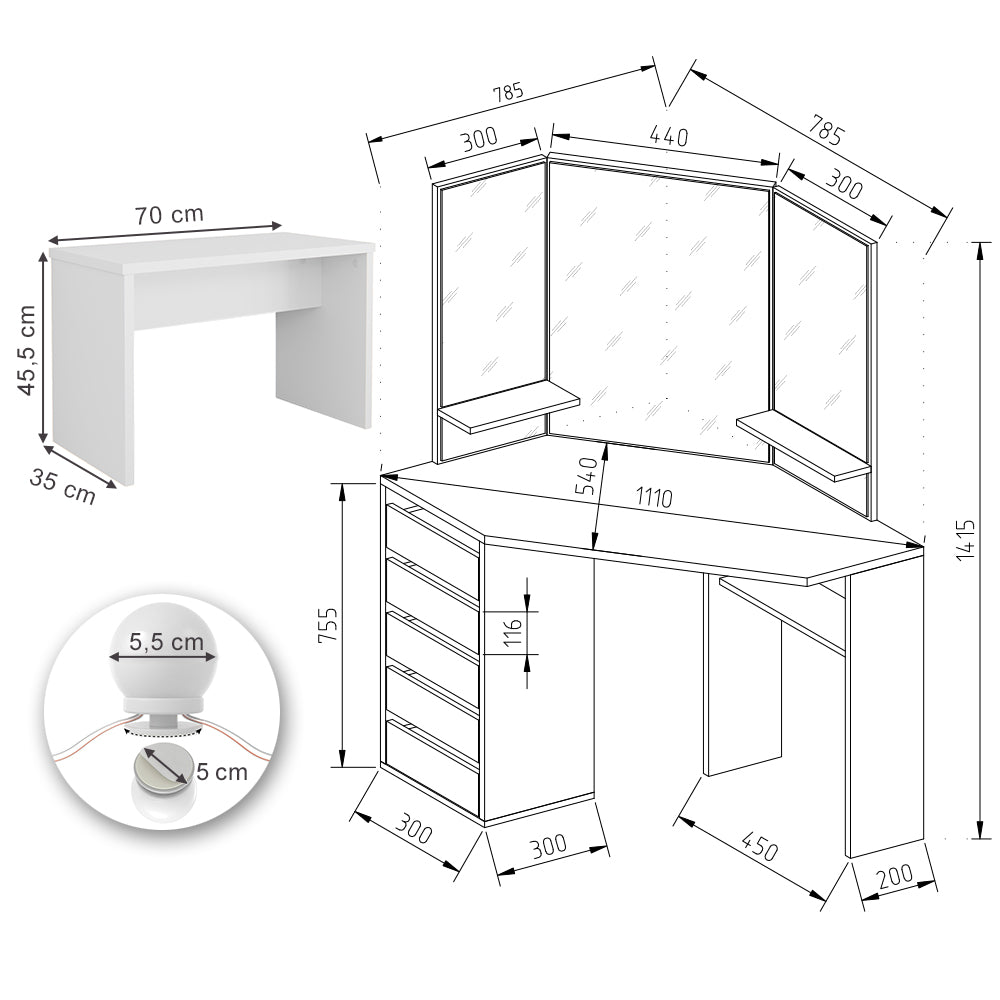 70 cm
45,5 cm
35 cm
5,5 cm
5 cm
785
785
300
440
300
540
1110
1415
755
116
300
300
450
200