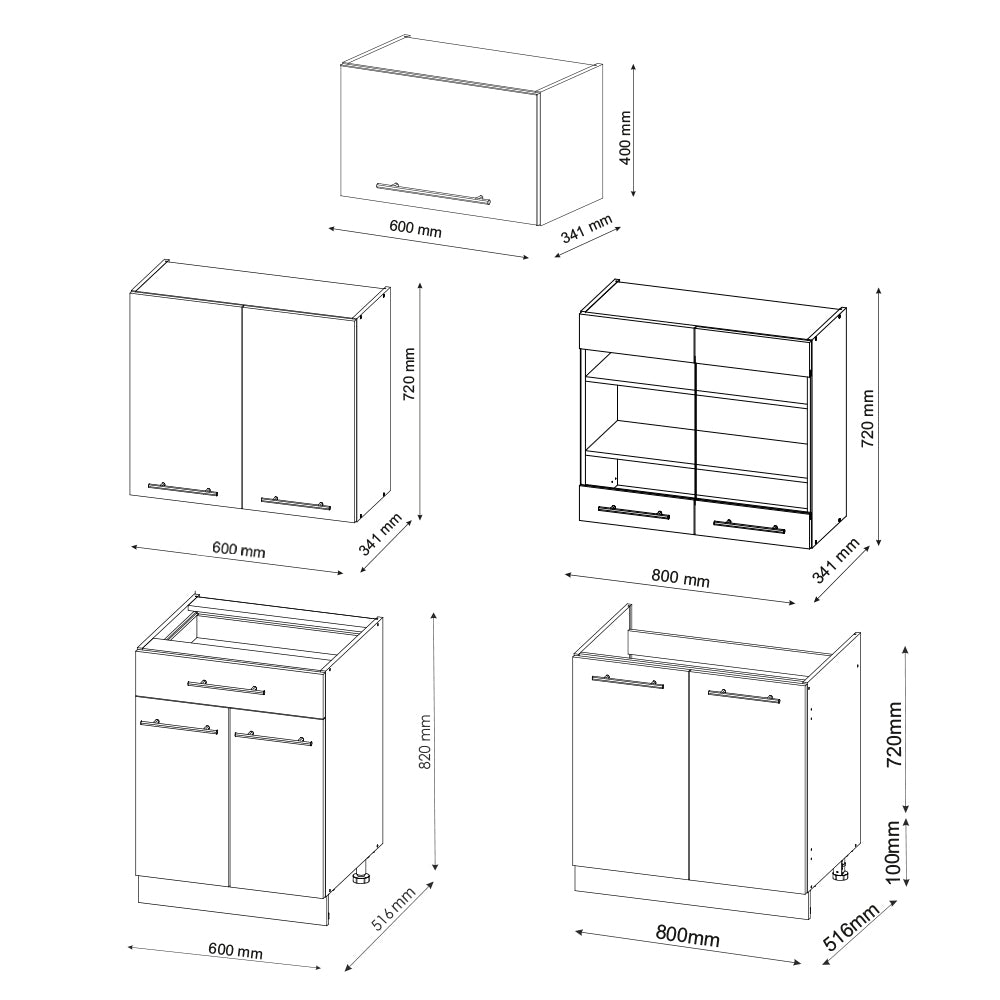 400 mm
600 mm
341 mm
720 mm
600 mm
341 mm
720 mm
800 mm
341 mm
820 mm
600 mm
516 mm
720mm
100mm
800mm
516mm