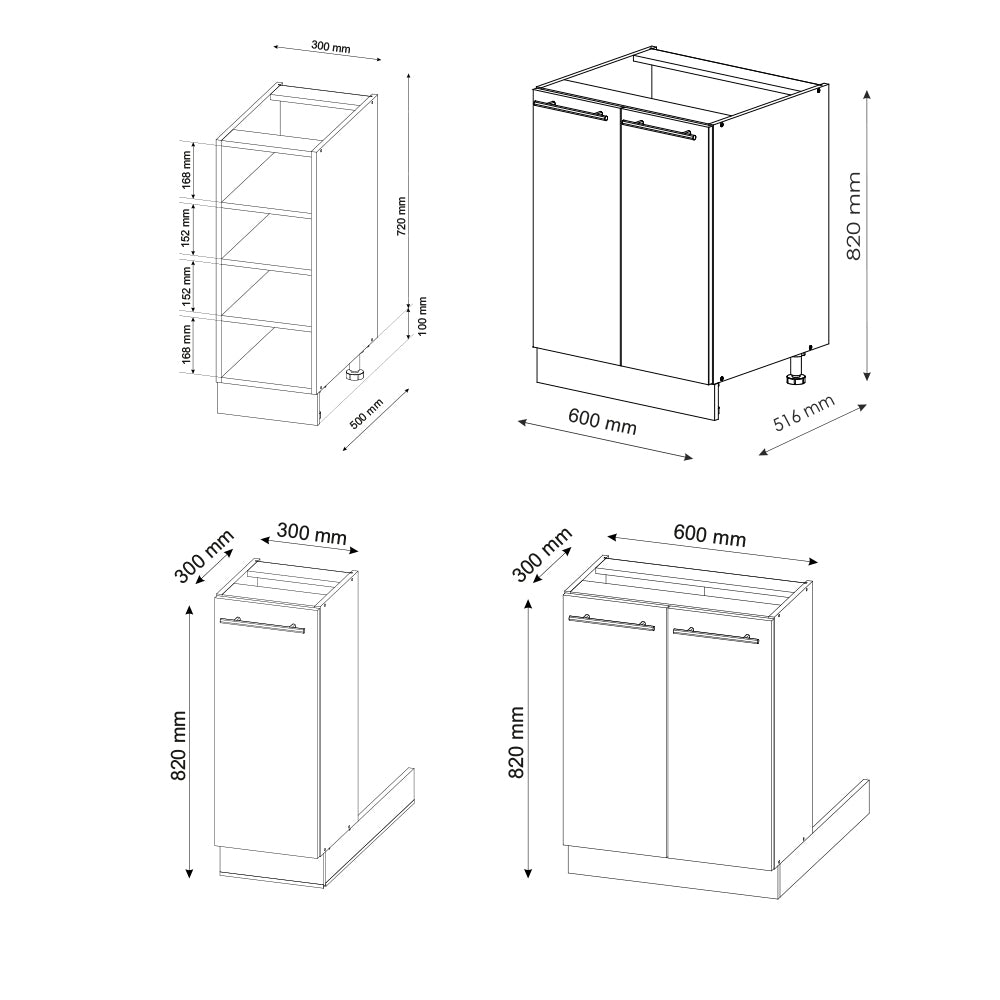 300 mm
168 mm
152 mm
152 mm
168 mm
720 mm
100 mm
500 mm

820 mm
600 mm
516 mm

300 mm
300 mm
820 mm

300 mm
600 mm
820 mm