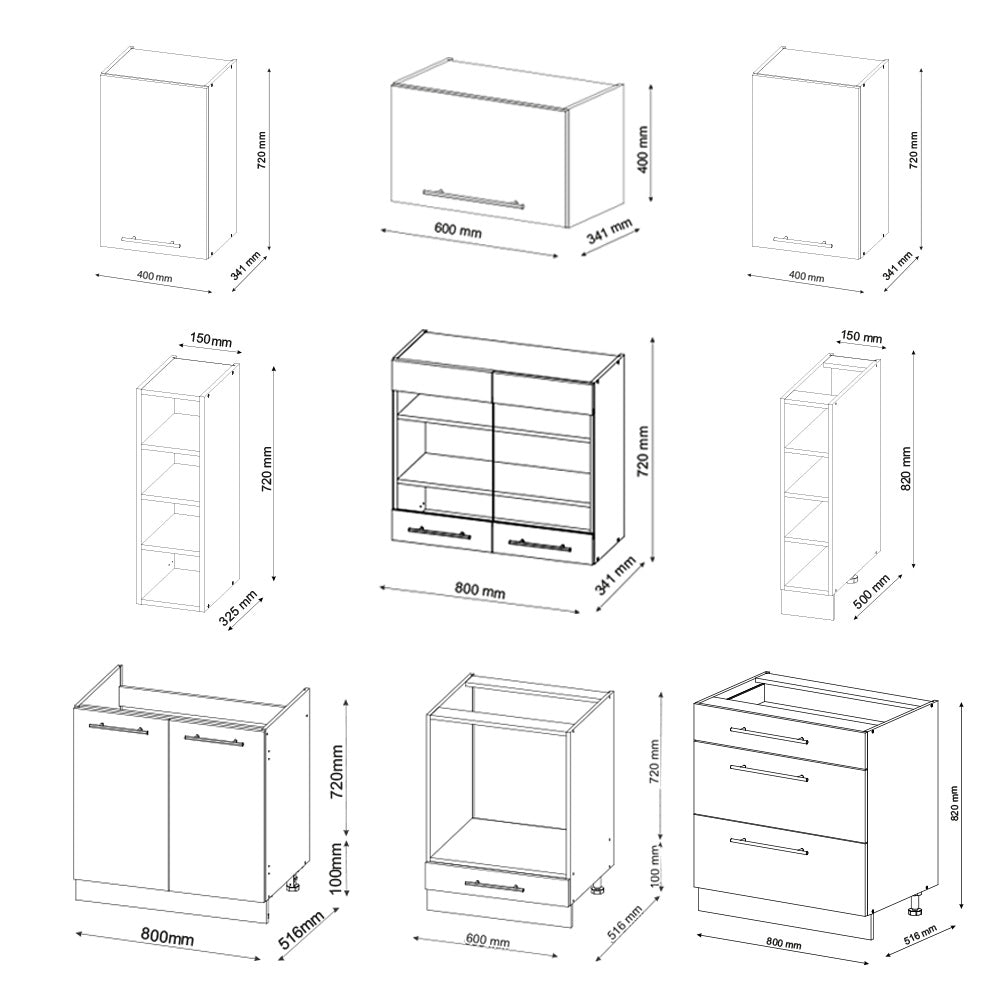 720 mm
400 mm
341 mm

400 mm
600 mm
341 mm

720 mm
400 mm
341 mm

150mm
720 mm
325 mm

720 mm
800 mm
341 mm

150 mm
820 mm
500 mm

720mm
100mm
800mm
516mm

720 mm
100 mm
600 mm
516 mm

820 mm
800 mm
516 mm