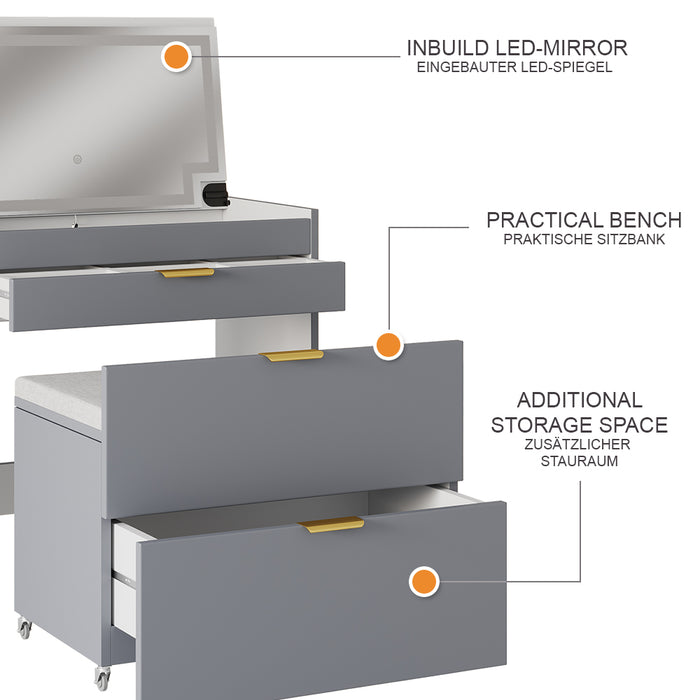 INBUILD LED-MIRROR
EINGEBAUTER LED-SPIEGEL

PRACTICAL BENCH
PRAKTISCHE SITZBANK

ADDITIONAL STORAGE SPACE
ZUSÄTZLICHER STAURAUM