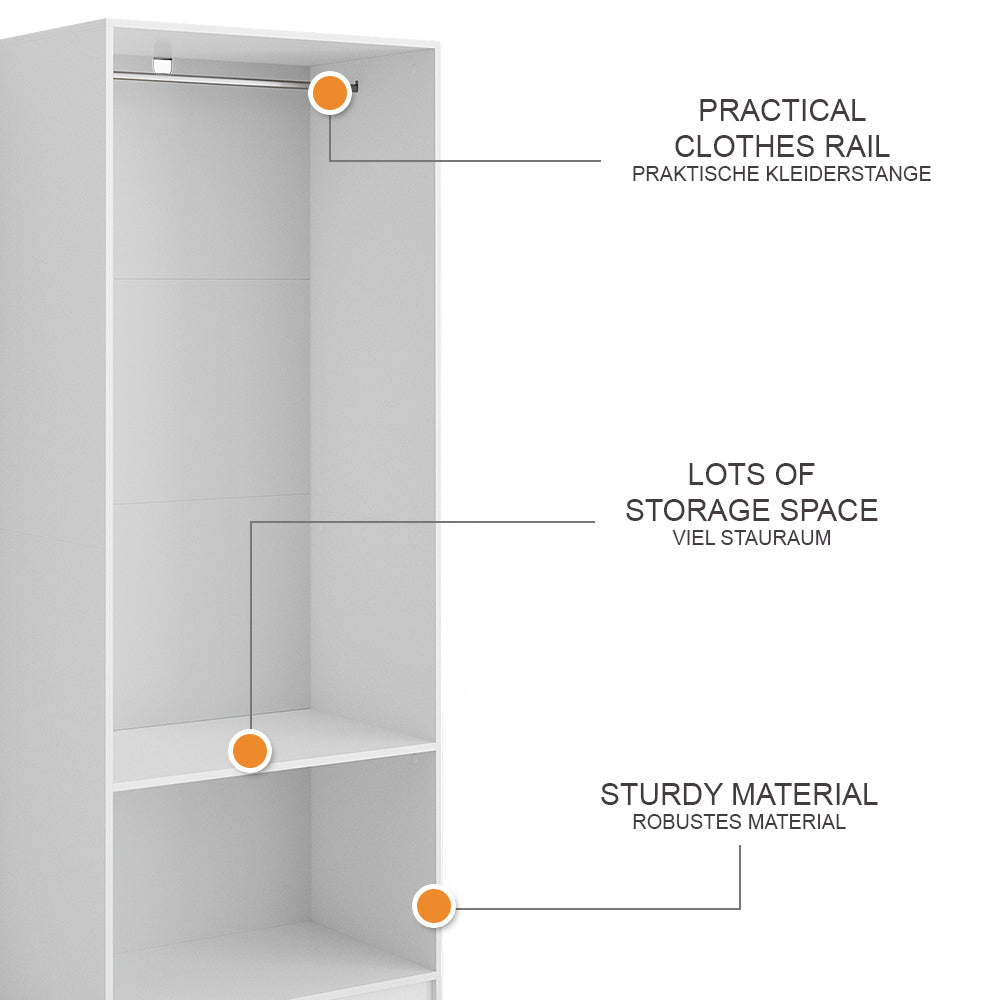 PRACTICAL
CLOTHES RAIL
PRAKTISCHE KLEIDERSTANGE

LOTS OF
STORAGE SPACE
VIEL STAURAUM

STURDY MATERIAL
ROBUSTES MATERIAL