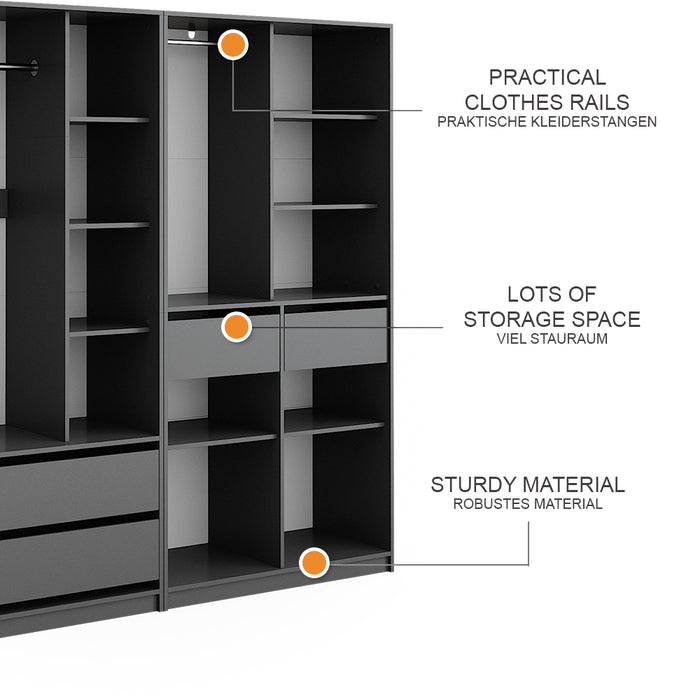 PRACTICAL CLOTHES RAILS
PRAKTISCHE KLEIDERSTANGEN

LOTS OF STORAGE SPACE
VIEL STAURAUM

STURDY MATERIAL
ROBUSTES MATERIAL