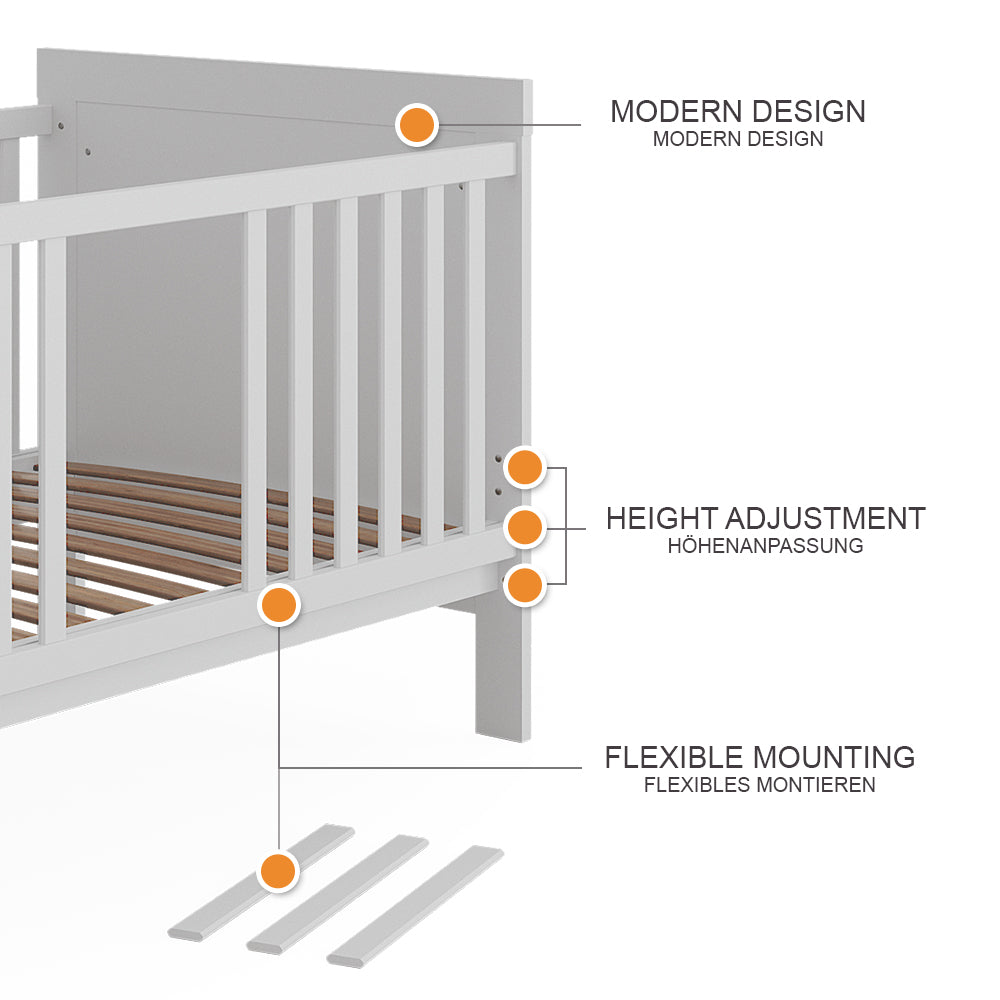 MODERN DESIGN
MODERN DESIGN

HEIGHT ADJUSTMENT
HÖHENANPASSUNG

FLEXIBLE MOUNTING
FLEXIBLES MONTIEREN