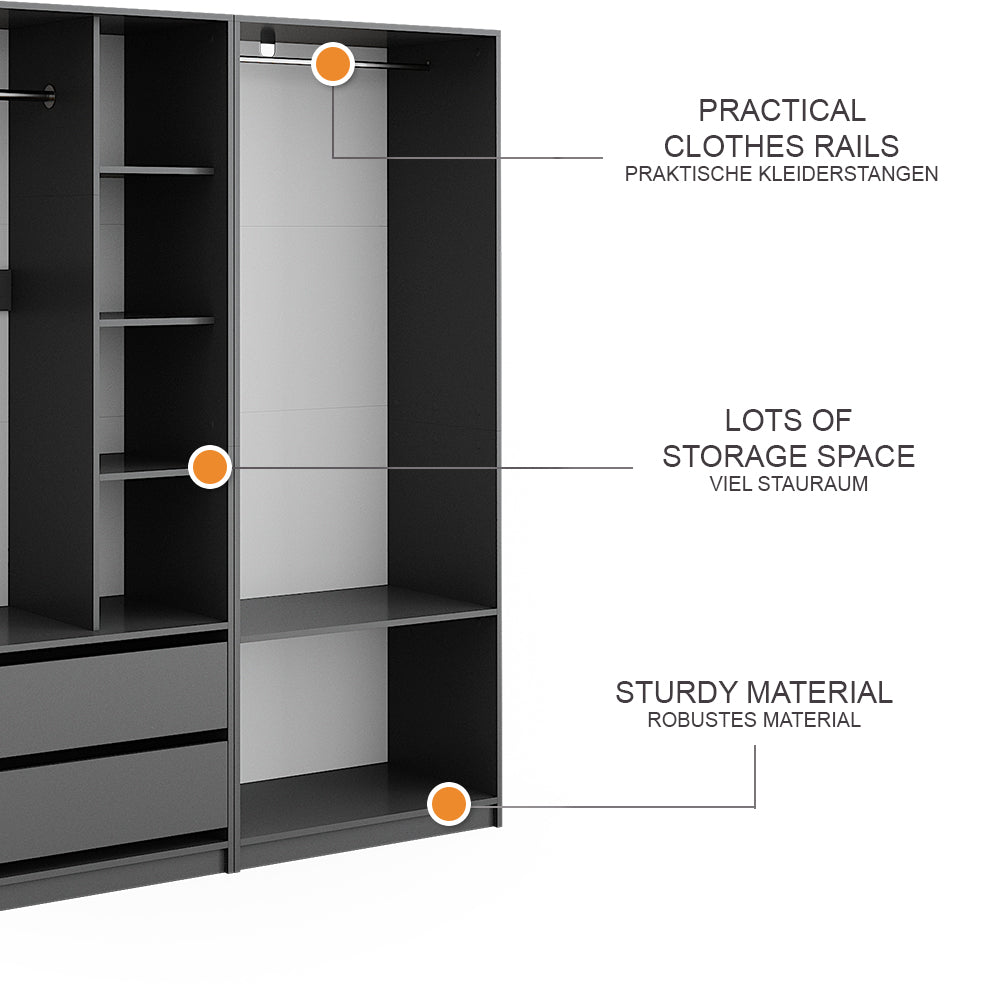 PRACTICAL
CLOTHES RAILS
PRAKTISCHE KLEIDERSTANGEN

LOTS OF
STORAGE SPACE
VIEL STAURAUM

STURDY MATERIAL
ROBUSTES MATERIAL