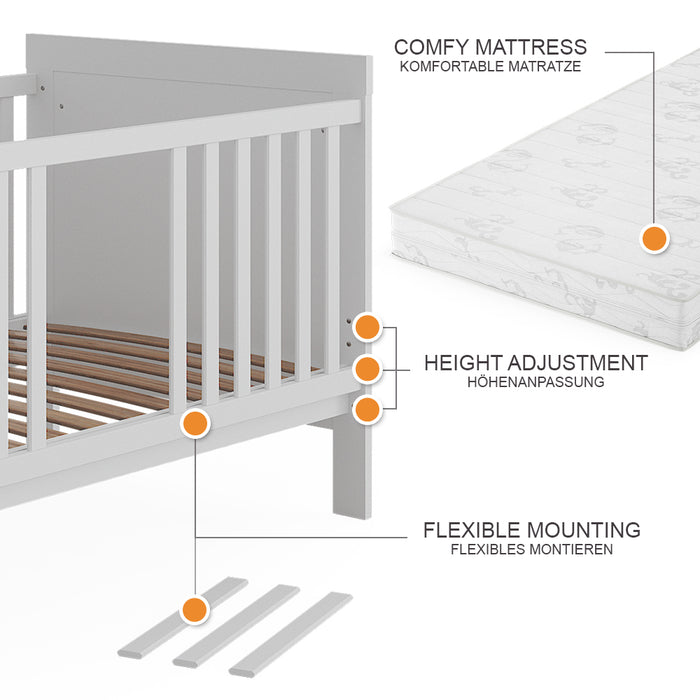 COMFY MATTRESS
KOMFORTABLE MATRATZE

HEIGHT ADJUSTMENT
HÖHENANPASSUNG

FLEXIBLE MOUNTING
FLEXIBLES MONTIEREN