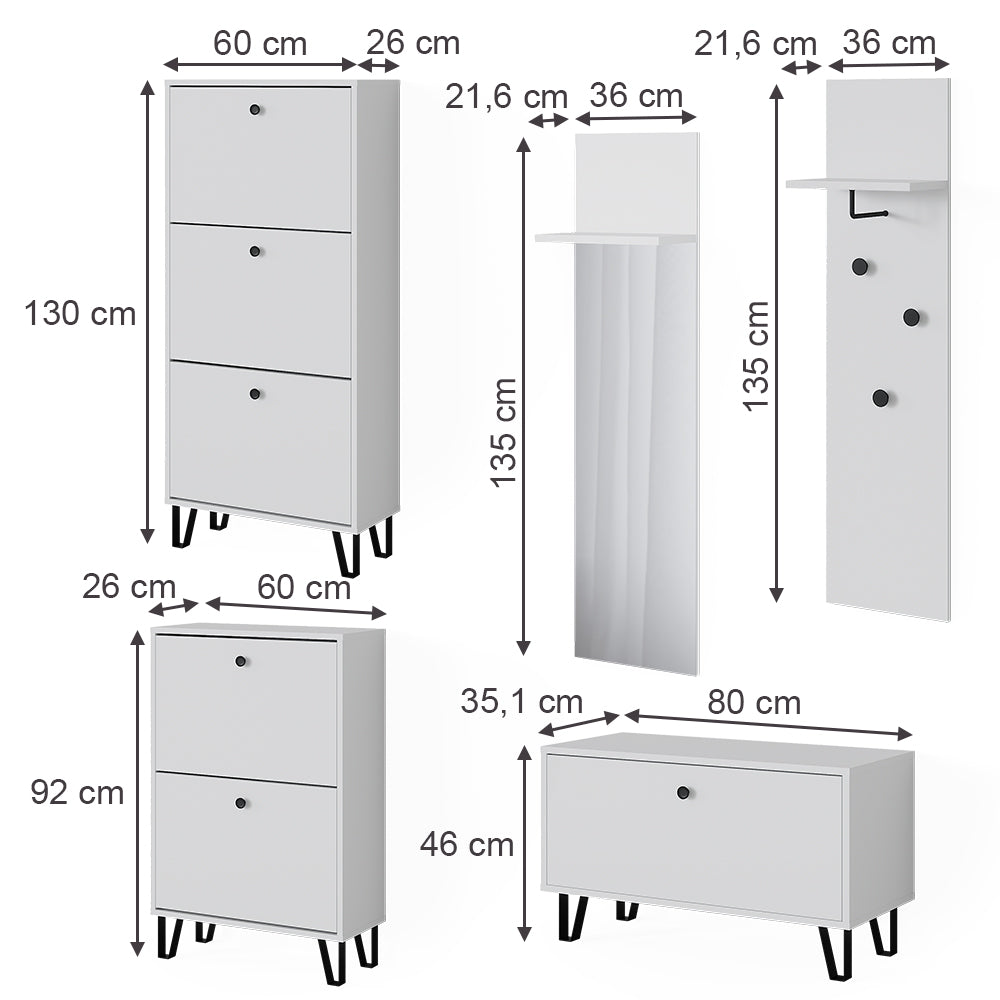 60 cm
26 cm
130 cm

21,6 cm
36 cm
135 cm

21,6 cm
36 cm
135 cm

26 cm
60 cm
92 cm

35,1 cm
80 cm
46 cm