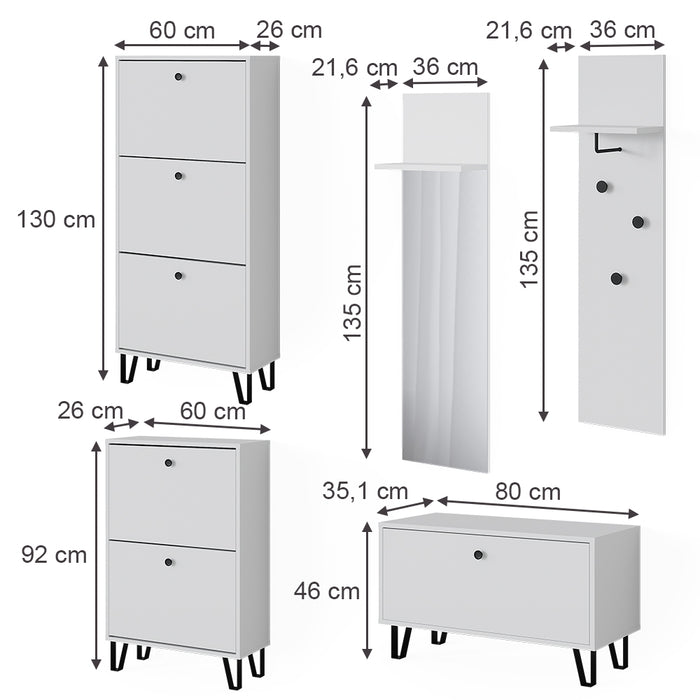 60 cm
26 cm
130 cm
21,6 cm
36 cm
135 cm
21,6 cm
36 cm
135 cm
26 cm
60 cm
92 cm
35,1 cm
80 cm
46 cm