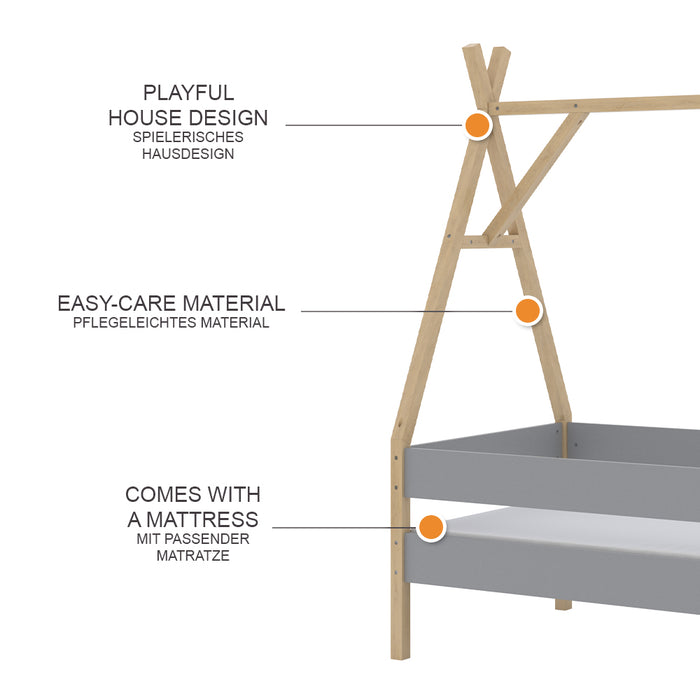 PLAYFUL
HOUSE DESIGN
SPIELERISCHES
HAUSDESIGN

EASY-CARE MATERIAL
PFLEGELEICHTES MATERIAL

COMES WITH
A MATTRESS
MIT PASSENDER
MATRATZE