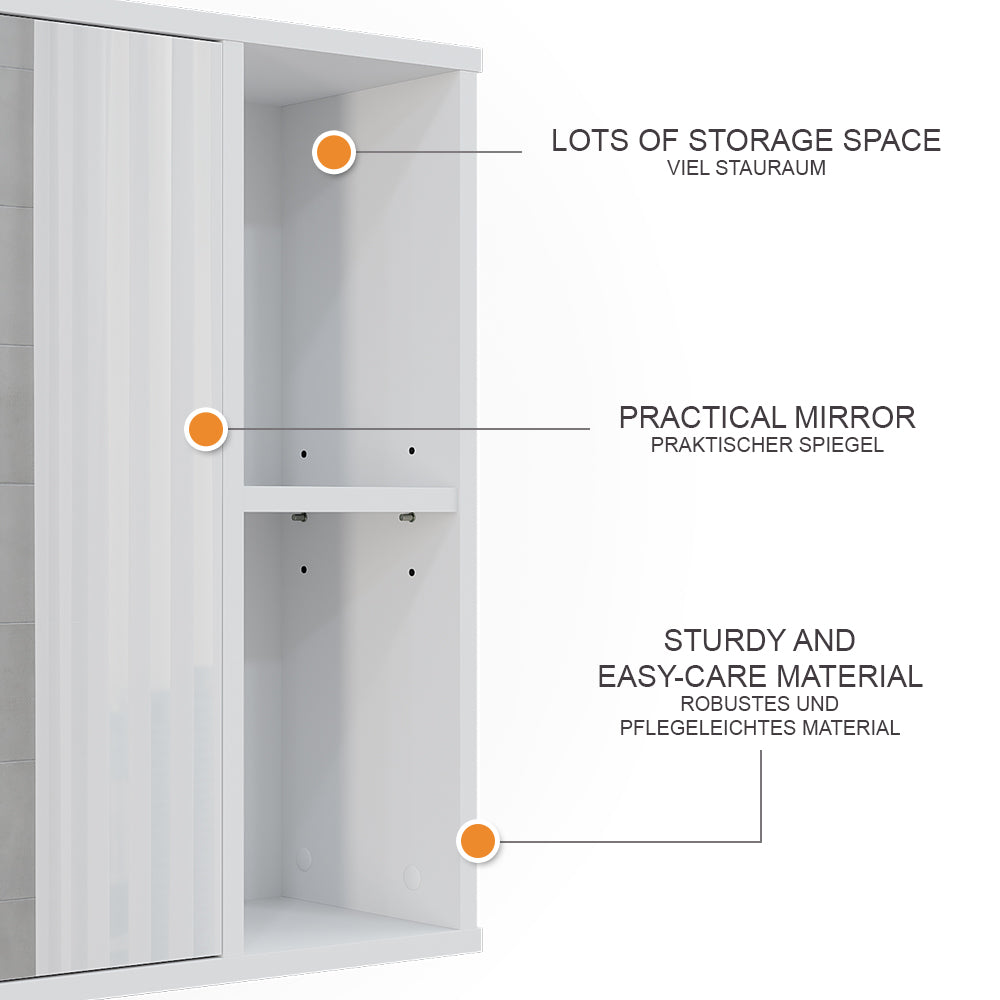 LOTS OF STORAGE SPACE
VIEL STAURAUM

PRACTICAL MIRROR
PRAKTISCHER SPIEGEL

STURDY AND EASY-CARE MATERIAL
ROBUSTES UND PFLEGELEICHTES MATERIAL