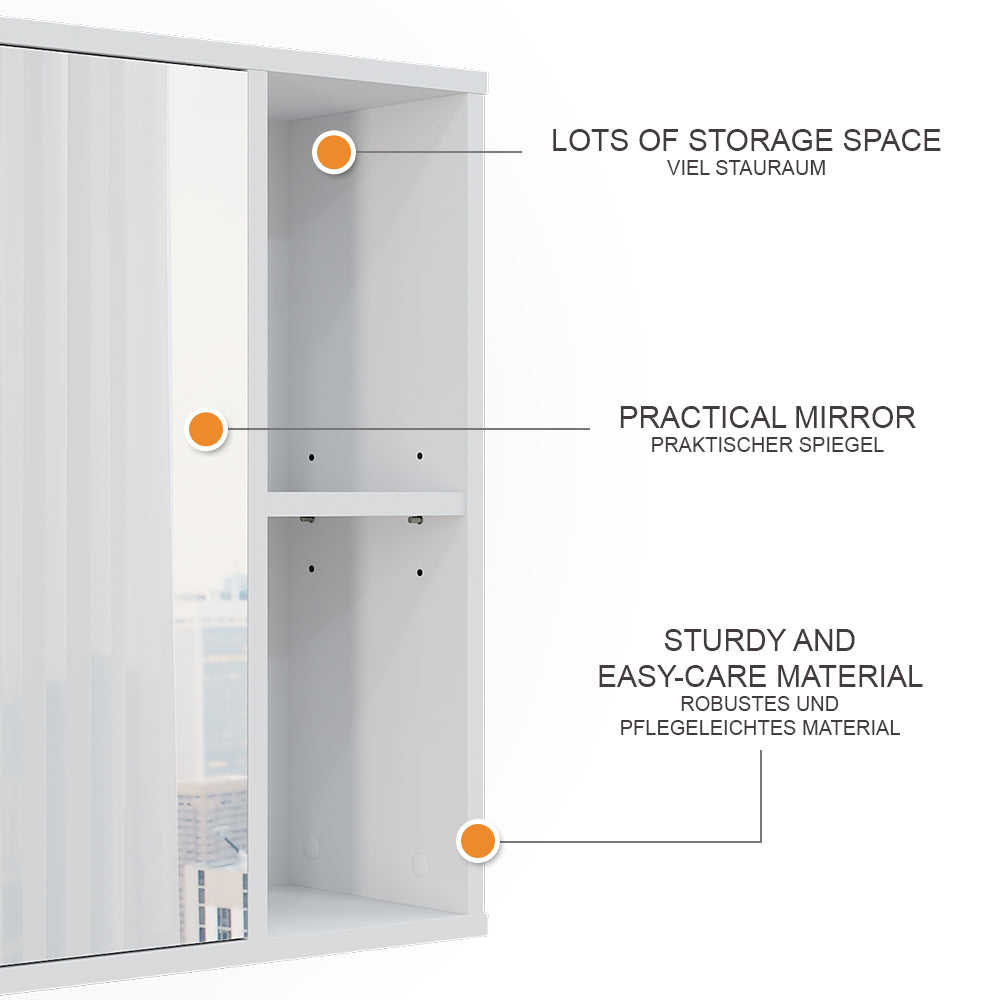 LOTS OF STORAGE SPACE
VIEL STAURAUM

PRACTICAL MIRROR
PRAKTISCHER SPIEGEL

STURDY AND EASY-CARE MATERIAL
ROBUSTES UND PFLEGELEICHTES MATERIAL