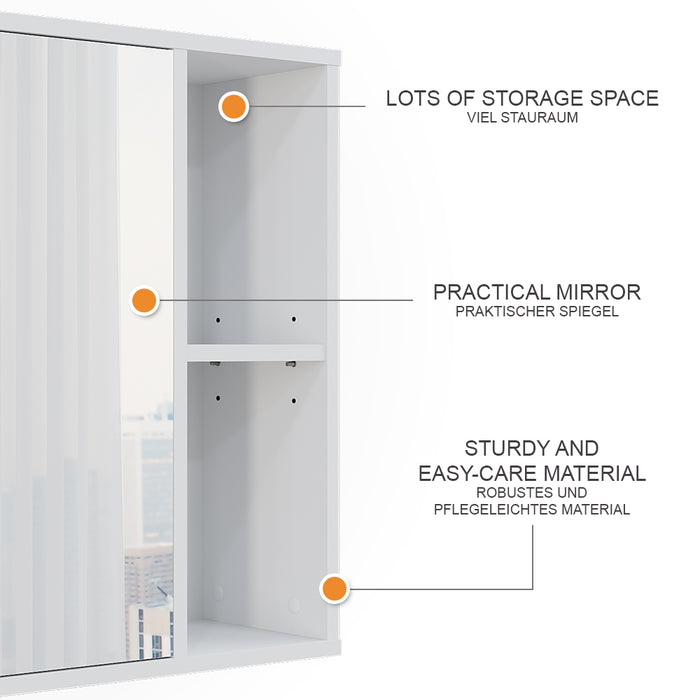 LOTS OF STORAGE SPACE
VIEL STAURAUM

PRACTICAL MIRROR
PRAKTISCHER SPIEGEL

STURDY AND
EASY-CARE MATERIAL
ROBUSTES UND
PFLEGELEICHTES MATERIAL