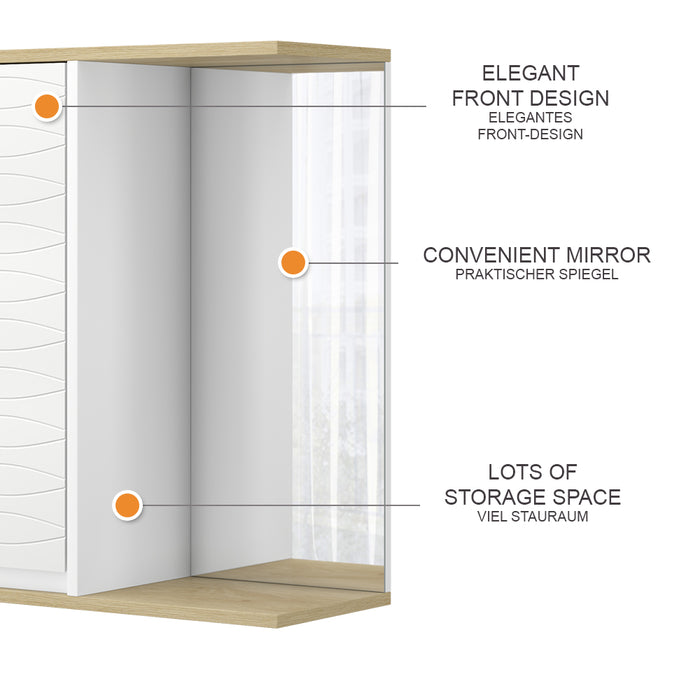 ELEGANT
FRONT DESIGN
ELEGANTES
FRONT-DESIGN

CONVENIENT MIRROR
PRAKTISCHER SPIEGEL

LOTS OF
STORAGE SPACE
VIEL STAURAUM