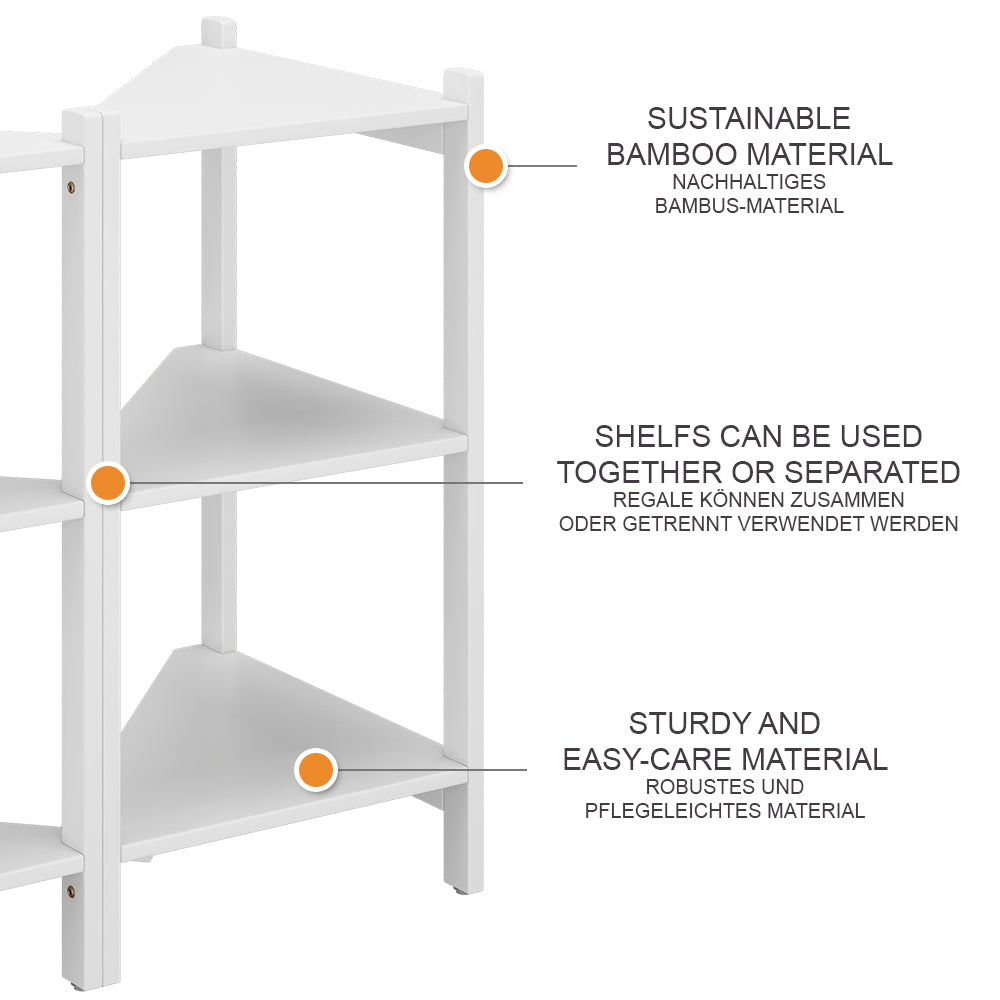 SUSTAINABLE
BAMBOO MATERIAL
NACHHALTIGES
BAMBUS-MATERIAL

SHELFS CAN BE USED
TOGETHER OR SEPARATED
REGALE KÖNNEN ZUSAMMEN
ODER GETRENNT VERWENDET WERDEN

STURDY AND
EASY-CARE MATERIAL
ROBUSTES UND
PFLEGELEICHTES MATERIAL