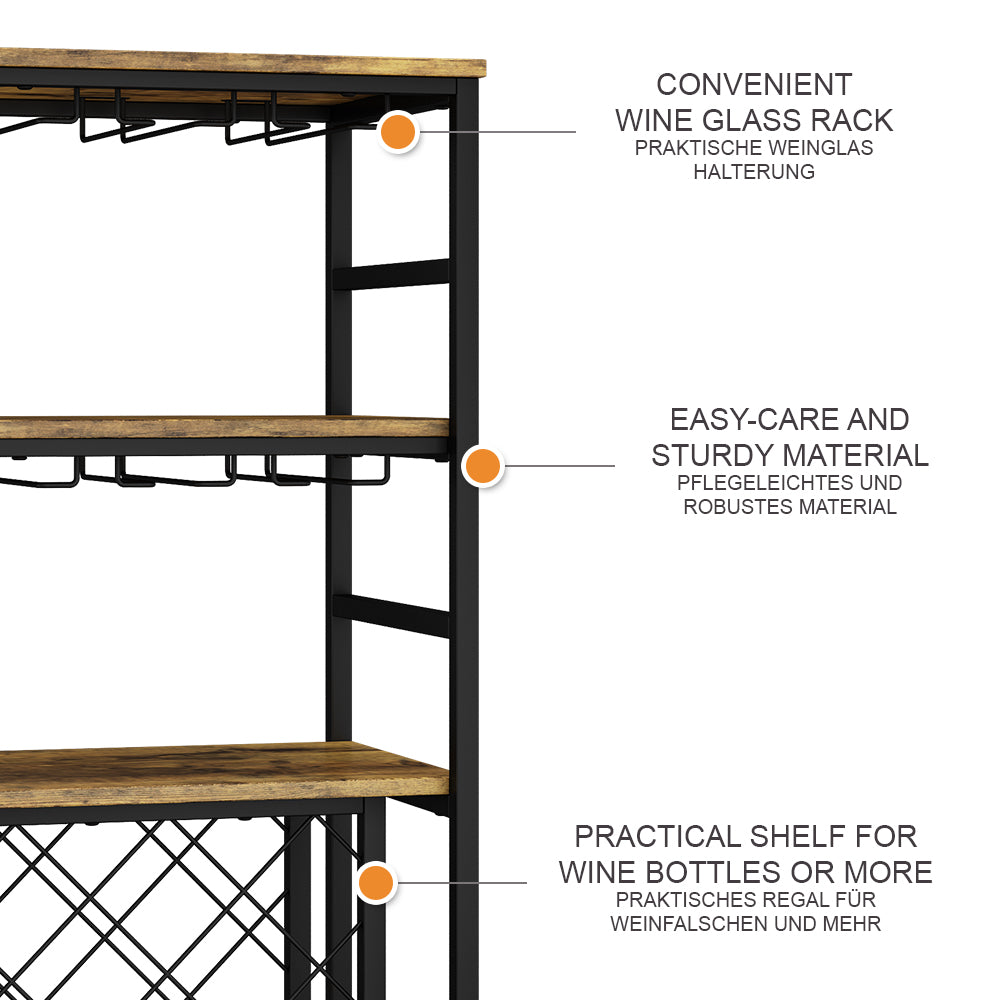 CONVENIENT
WINE GLASS RACK
PRAKTISCHE WEINGLAS
HALTERUNG

EASY-CARE AND
STURDY MATERIAL
PFLEGELEICHTES UND
ROBUSTES MATERIAL

PRACTICAL SHELF FOR
WINE BOTTLES OR MORE
PRAKTISCHES REGAL FÜR
WEINFALSCHEN UND MEHR