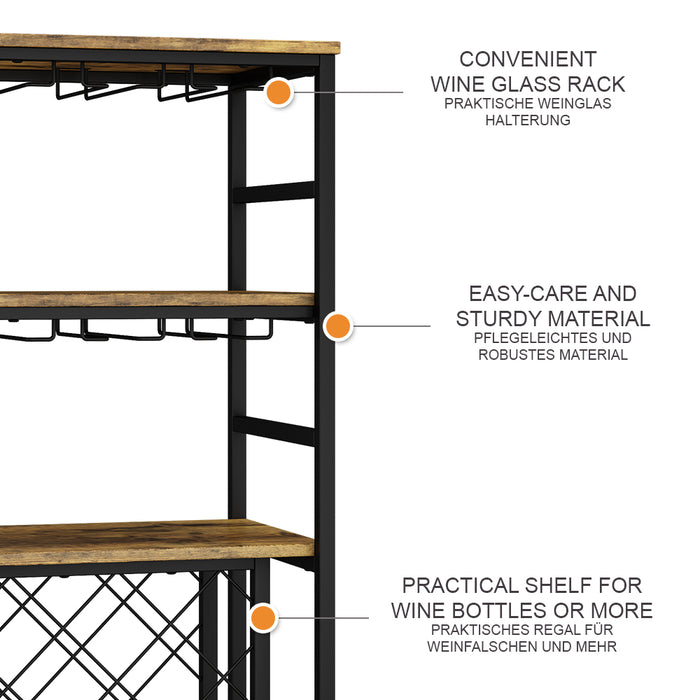 CONVENIENT WINE GLASS RACK
PRAKTISCHE WEINGLAS HALTERUNG

EASY-CARE AND STURDY MATERIAL
PFLEGELEICHTES UND ROBUSTES MATERIAL

PRACTICAL SHELF FOR WINE BOTTLES OR MORE
PRAKTISCHES REGAL FÜR WEINFALSCHEN UND MEHR