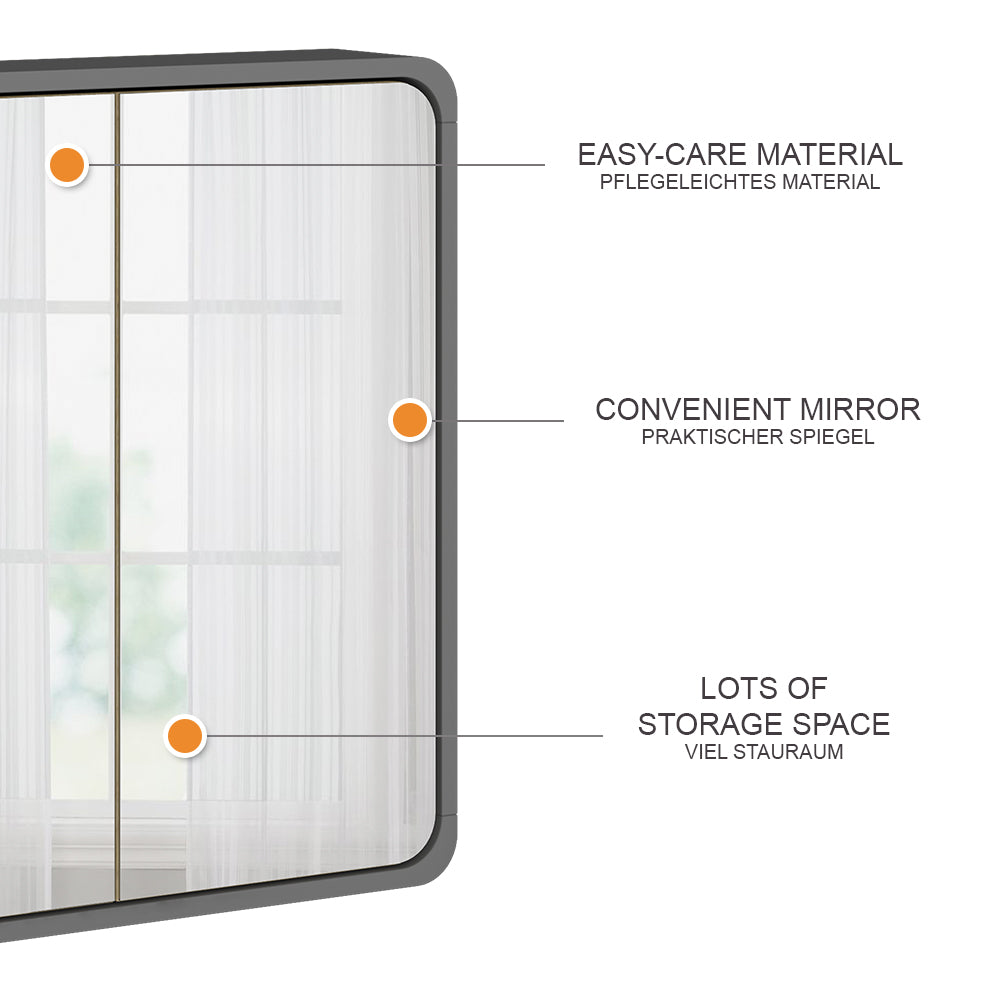 EASY-CARE MATERIAL
PFLEGELEICHTES MATERIAL

CONVENIENT MIRROR
PRAKTISCHER SPIEGEL

LOTS OF
STORAGE SPACE
VIEL STAURAUM