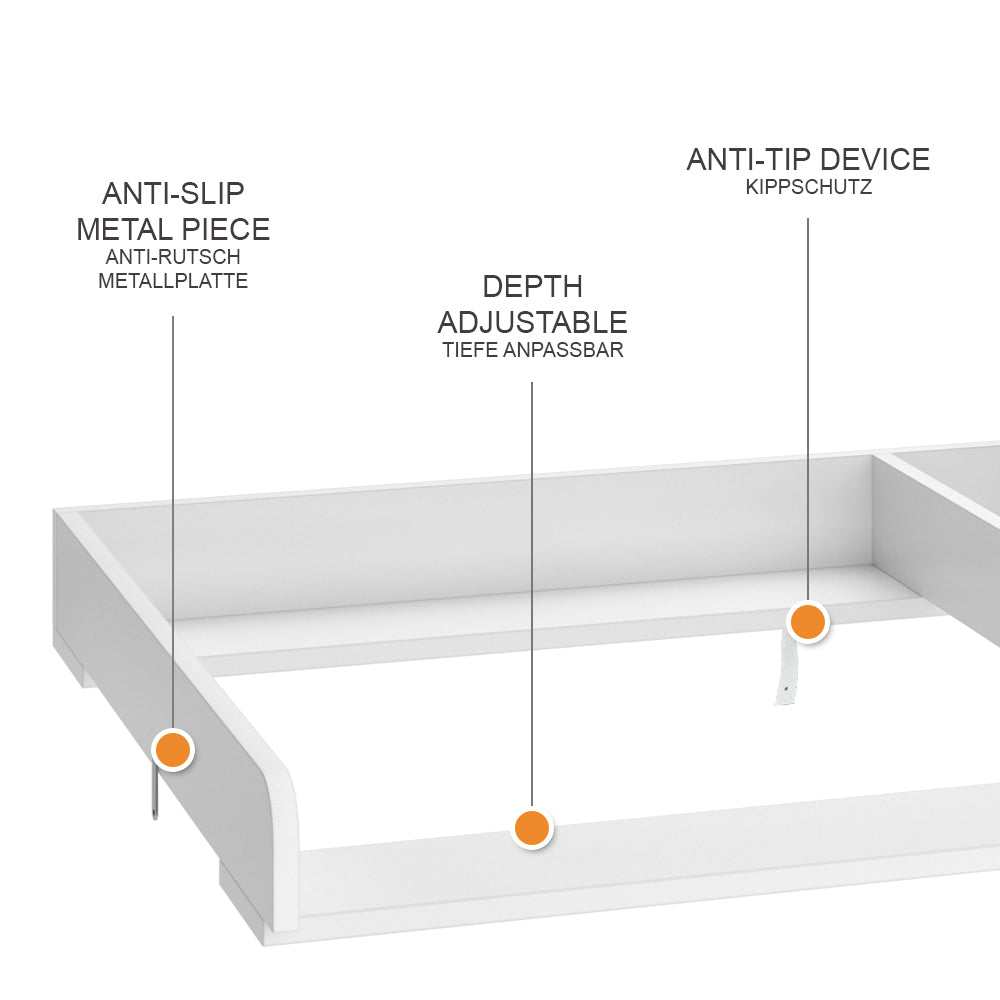 ANTI-SLIP
METAL PIECE
ANTI-RUTSCH
METALLPLATTE

DEPTH
ADJUSTABLE
TIEFE ANPASSBAR

ANTI-TIP DEVICE
KIPPSCHUTZ