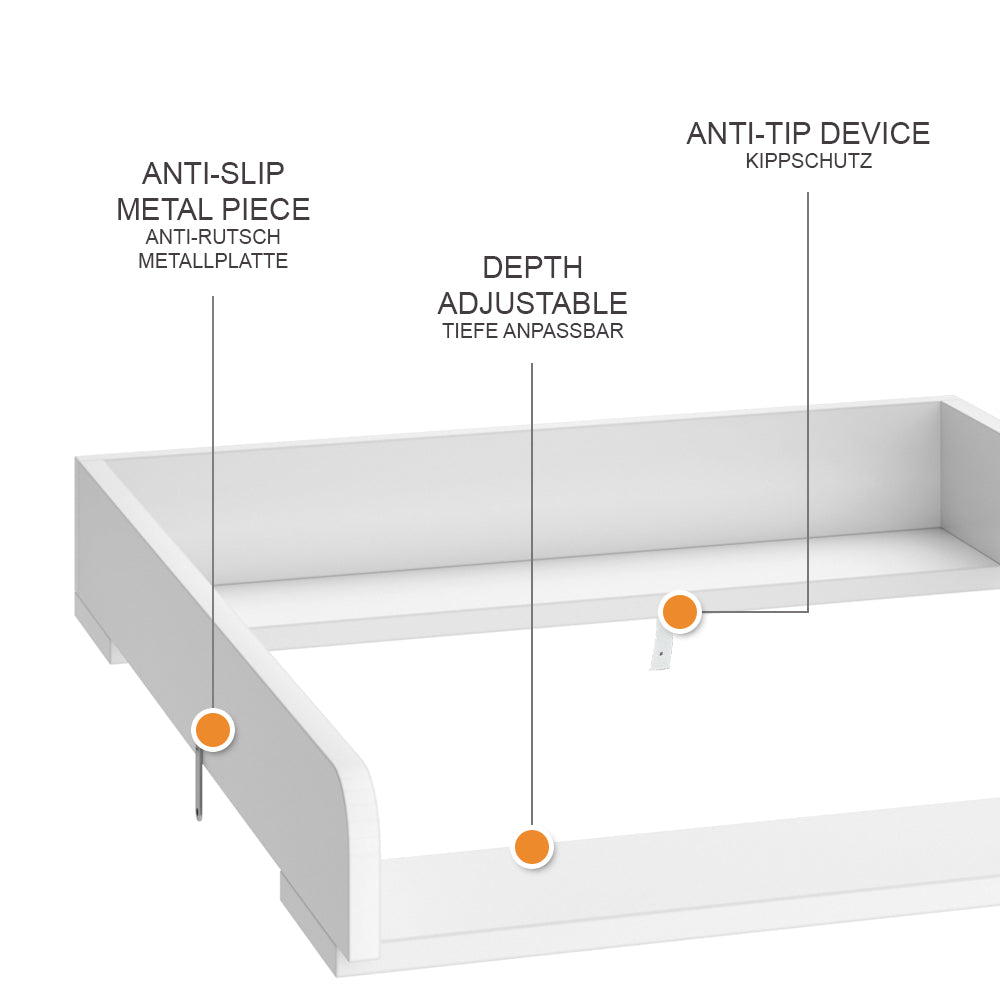 ANTI-SLIP METAL PIECE
ANTI-RUTSCH METALLPLATTE

DEPTH ADJUSTABLE
TIEFE ANPASSBAR

ANTI-TIP DEVICE
KIPPSCHUTZ