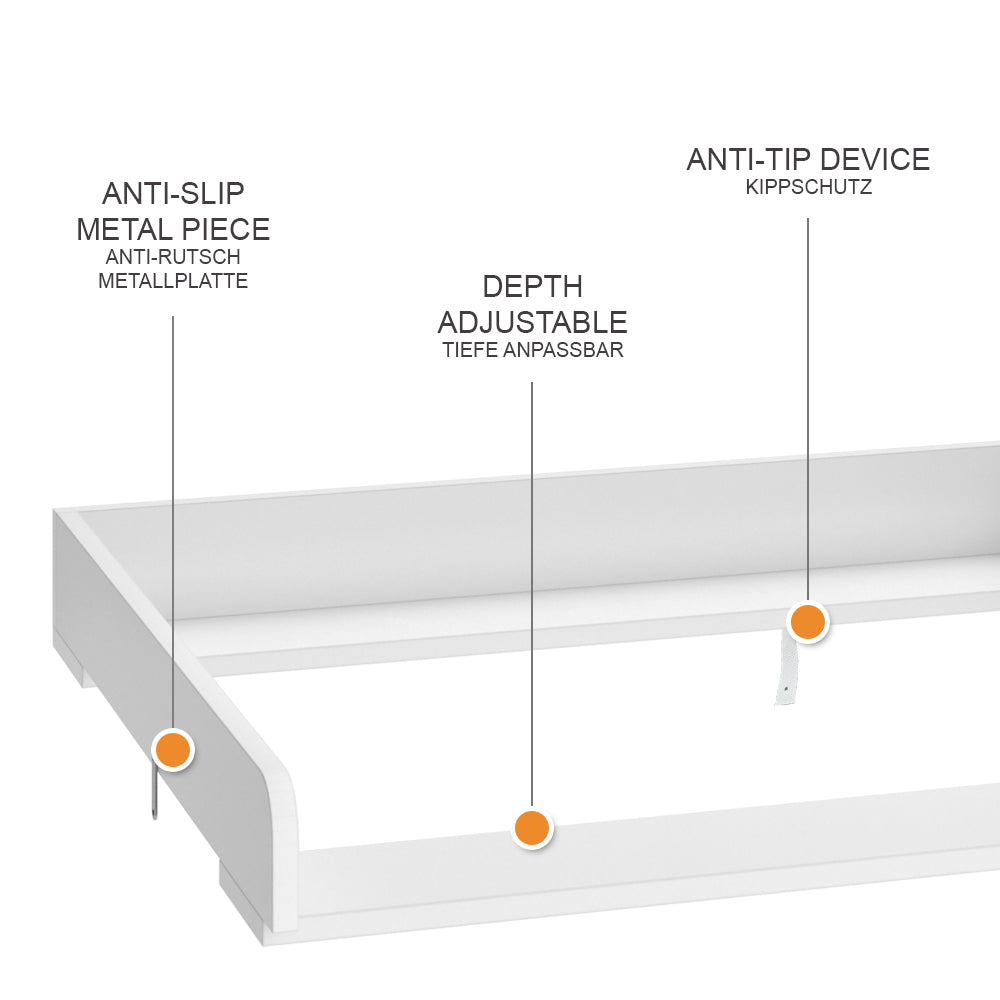 ANTI-SLIP METAL PIECE
ANTI-RUTSCH METALLPLATTE

DEPTH ADJUSTABLE
TIEFE ANPASSBAR

ANTI-TIP DEVICE
KIPPSCHUTZ