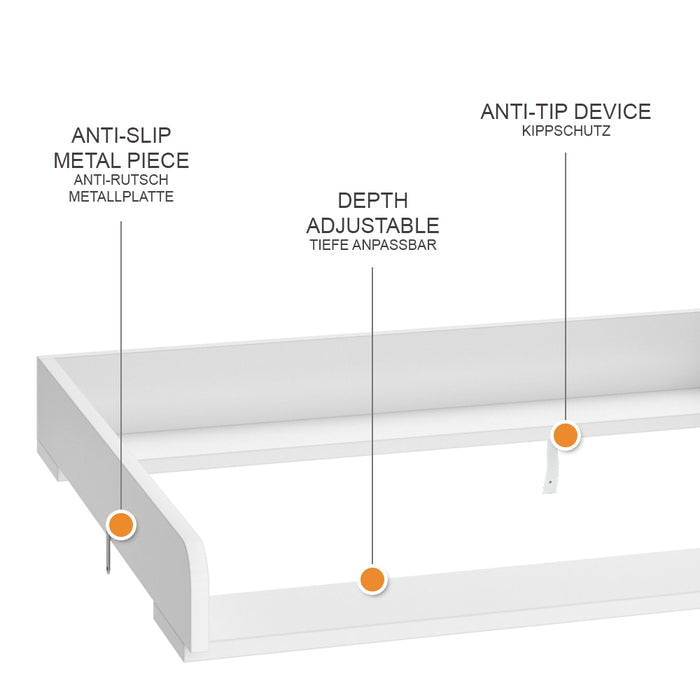 ANTI-SLIP
METAL PIECE
ANTI-RUTSCH
METALLPLATTE

DEPTH
ADJUSTABLE
TIEFE ANPASSBAR

ANTI-TIP DEVICE
KIPPSCHUTZ