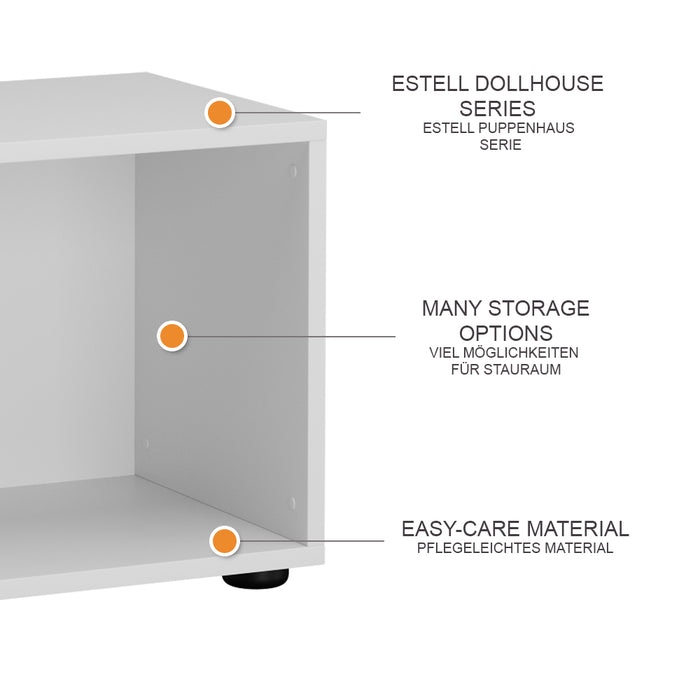 ESTELL DOLLHOUSE SERIES
ESTELL PUPPENHAUS SERIE

MANY STORAGE OPTIONS
VIEL MÖGLICHKEITEN FÜR STAURAUM

EASY-CARE MATERIAL
PFLEGELEICHTES MATERIAL