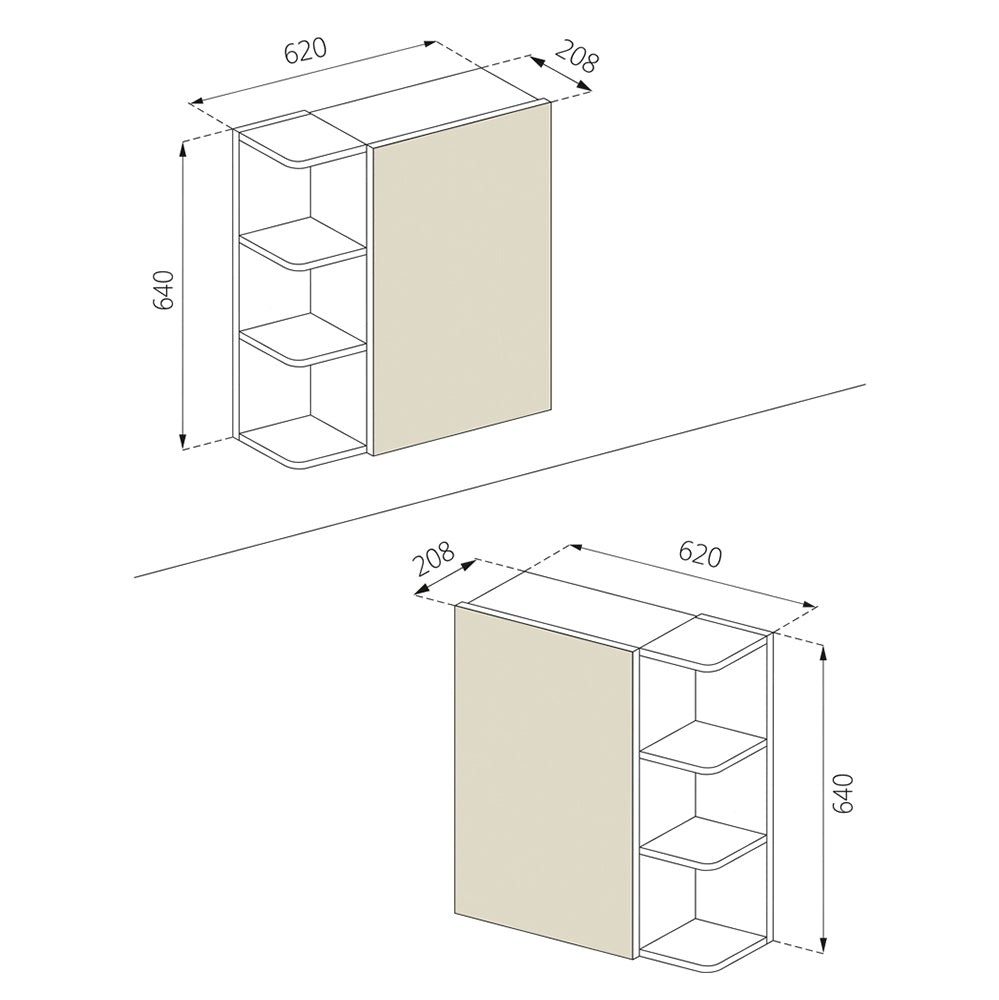 620
208
640
208
620
640