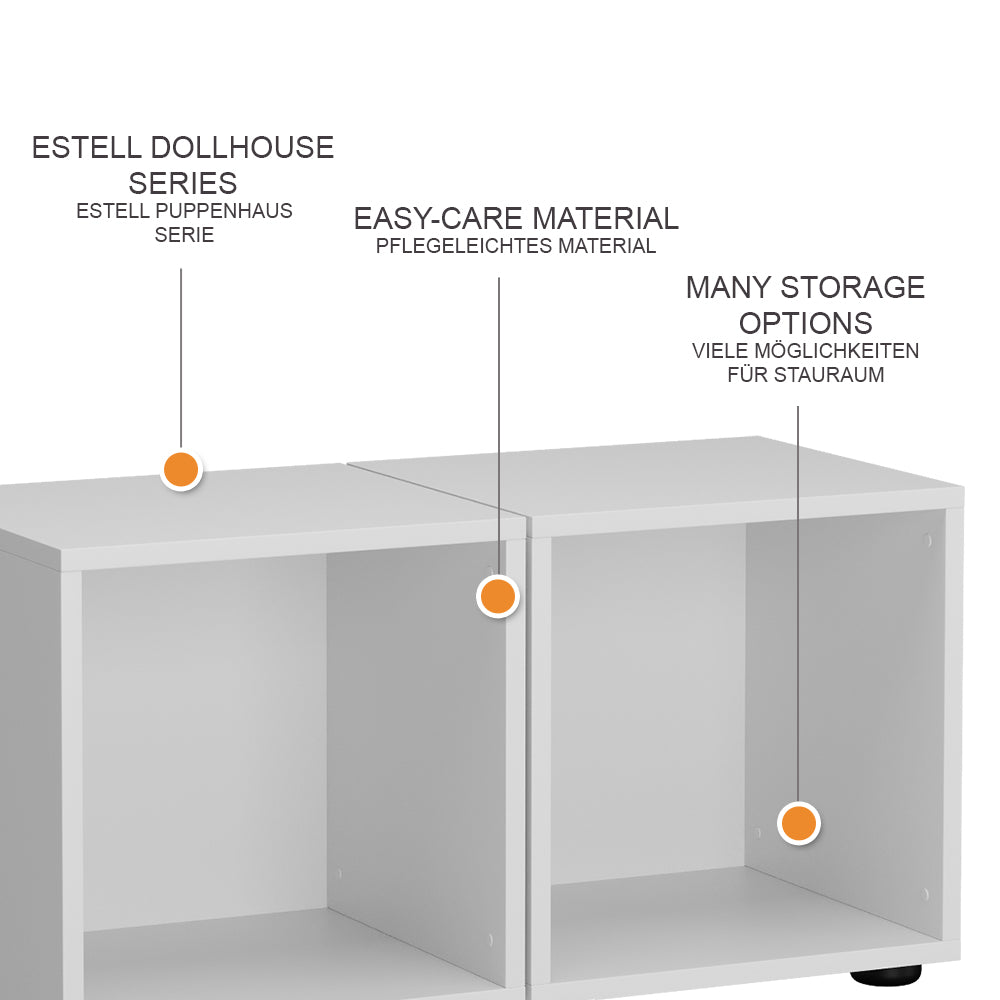 ESTELL DOLLHOUSE SERIES
ESTELL PUPPENHAUS SERIE

EASY-CARE MATERIAL
PFLEGELEICHTES MATERIAL

MANY STORAGE OPTIONS
VIELE MÖGLICHKEITEN FÜR STAURAUM