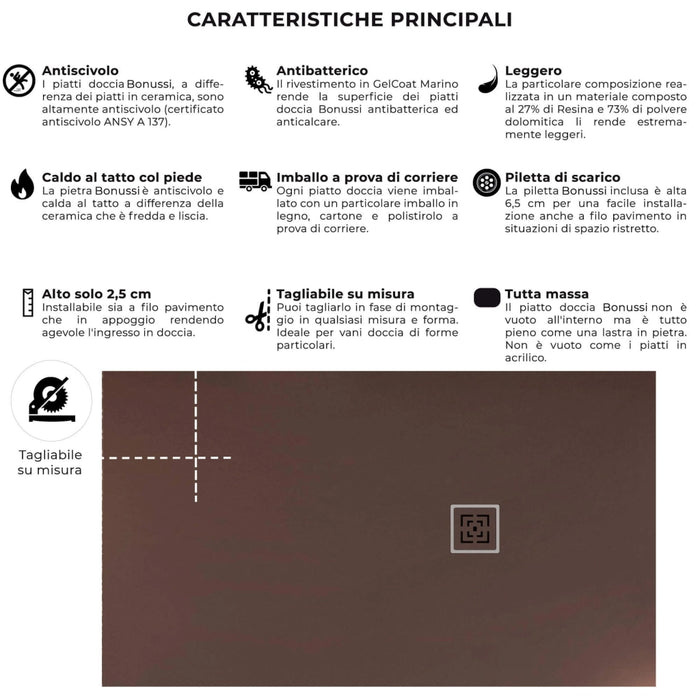 CARATTERISTICHE PRINCIPALI

Antiscivolo
I piatti doccia Bonussi, a differenza dei piatti in ceramica, sono altamente antiscivolo (certificato antiscivolo ANSY A 137).

Antibatterico
Il rivestimento in GelCoat Marino rende la superficie dei piatti doccia Bonussi antibatterica ed anticalcare.

Leggero
La particolare composizione realizzata in un materiale composto al 27% di Resina e 73% di polvere dolomitica li rende estremamente leggeri.

Caldo al tatto col piede
La pietra Bonussi è antiscivolo e calda al tatto a differenza della ceramica che è fredda e liscia.

Imballo a prova di corriere
Ogni piatto doccia viene imballato con un particolare imballo in legno, cartone e polistirolo a prova di corriere.

Piletta di scarico
La piletta Bonussi inclusa è alta 6,5 cm per una facile installazione anche a filo pavimento in situazioni di spazio ristretto.

Alto solo 2,5 cm
Installabile sia a filo pavimento che in appoggio rendendo agevole l'ingresso in doccia.

Tagliabile su misura
Puoi tagliarlo in fase di montaggio in qualsiasi misura e forma. Ideale per vani doccia di forme particolari.

Tutta massa
Il piatto doccia Bonussi non è vuoto all'interno ma è tutto pieno come una lastra in pietra. Non è vuoto come i piatti in acrilico.

Tagliabile su misura