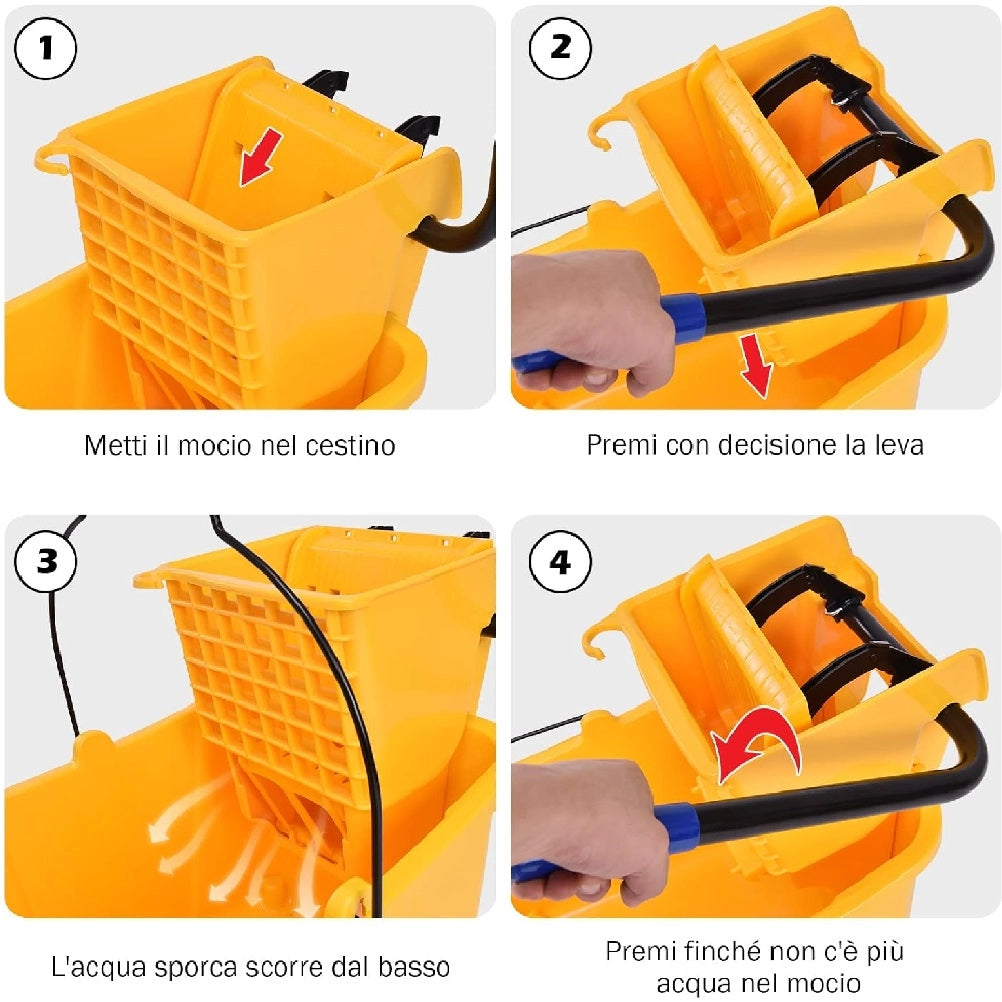 1

Metti il mocio nel cestino

2

Premi con decisione la leva

3

L'acqua sporca scorre dal basso

4

Premi finché non c'è più acqua nel mocio