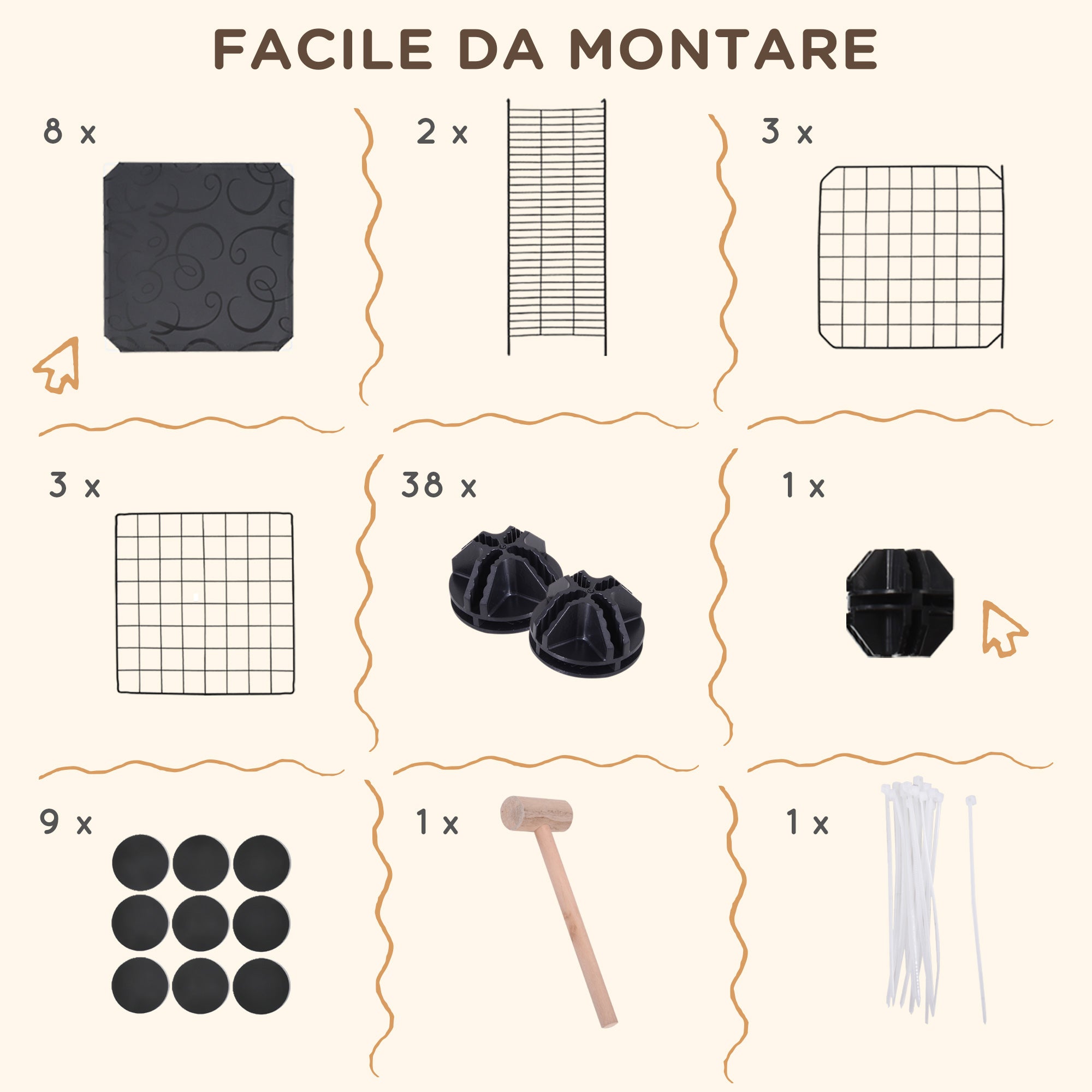 FACILE DA MONTARE

8 x

2 x

3 x

3 x

38 x

1 x

9 x

1 x

1 x