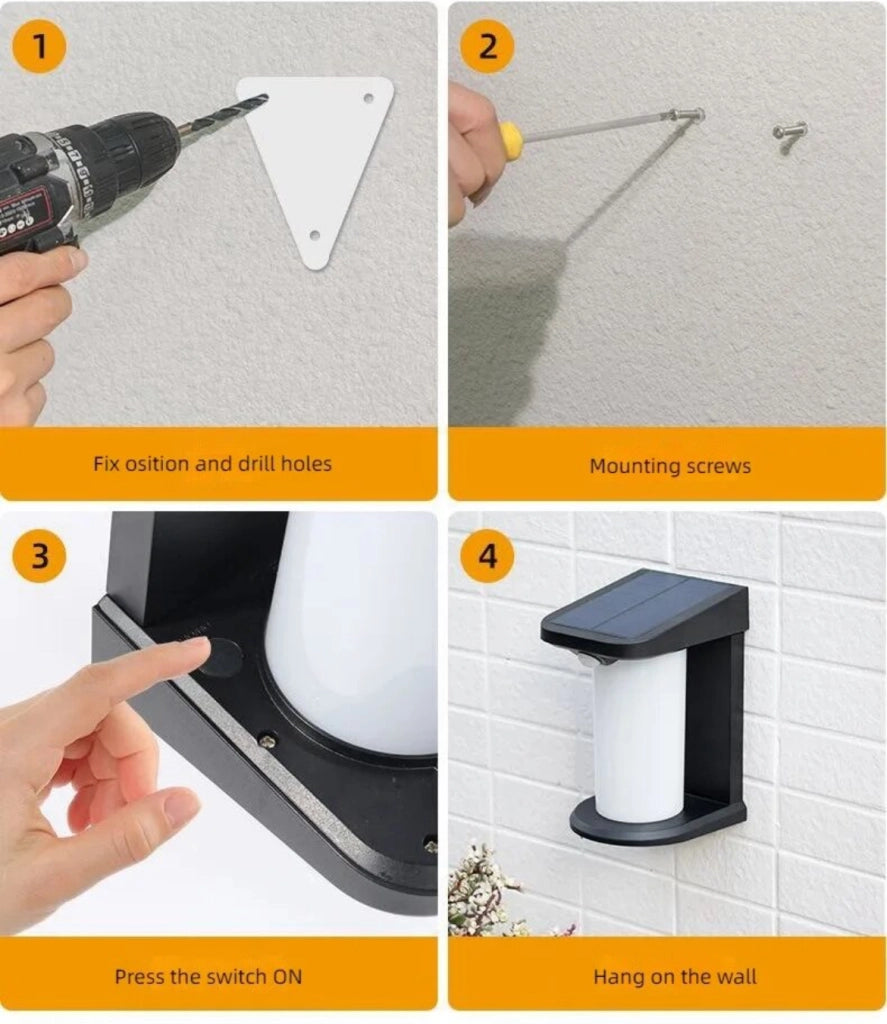 1

Fix osition and drill holes

2

Mounting screws

3

Press the switch ON

4

Hang on the wall