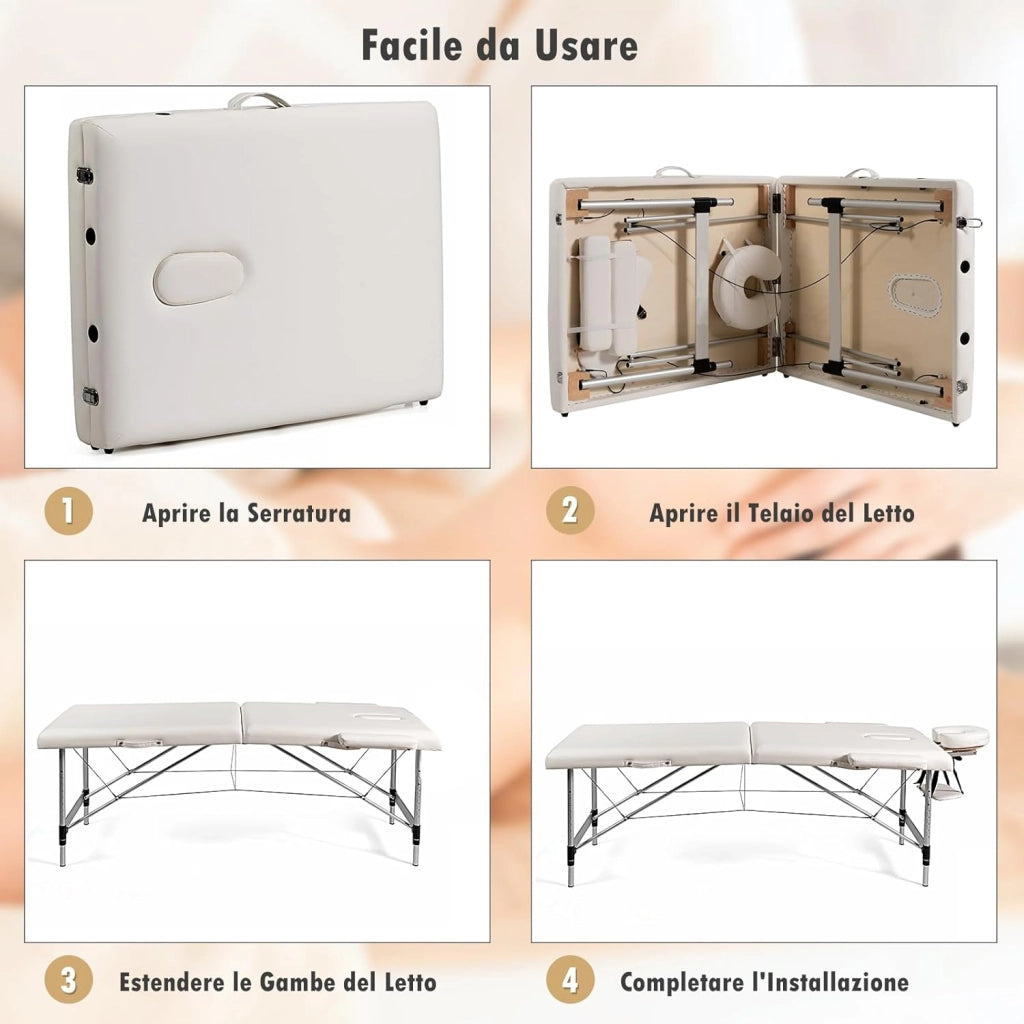 Facile da Usare

1 Aprire la Serratura

2 Aprire il Telaio del Letto

3 Estendere le Gambe del Letto

4 Completare l'Installazione