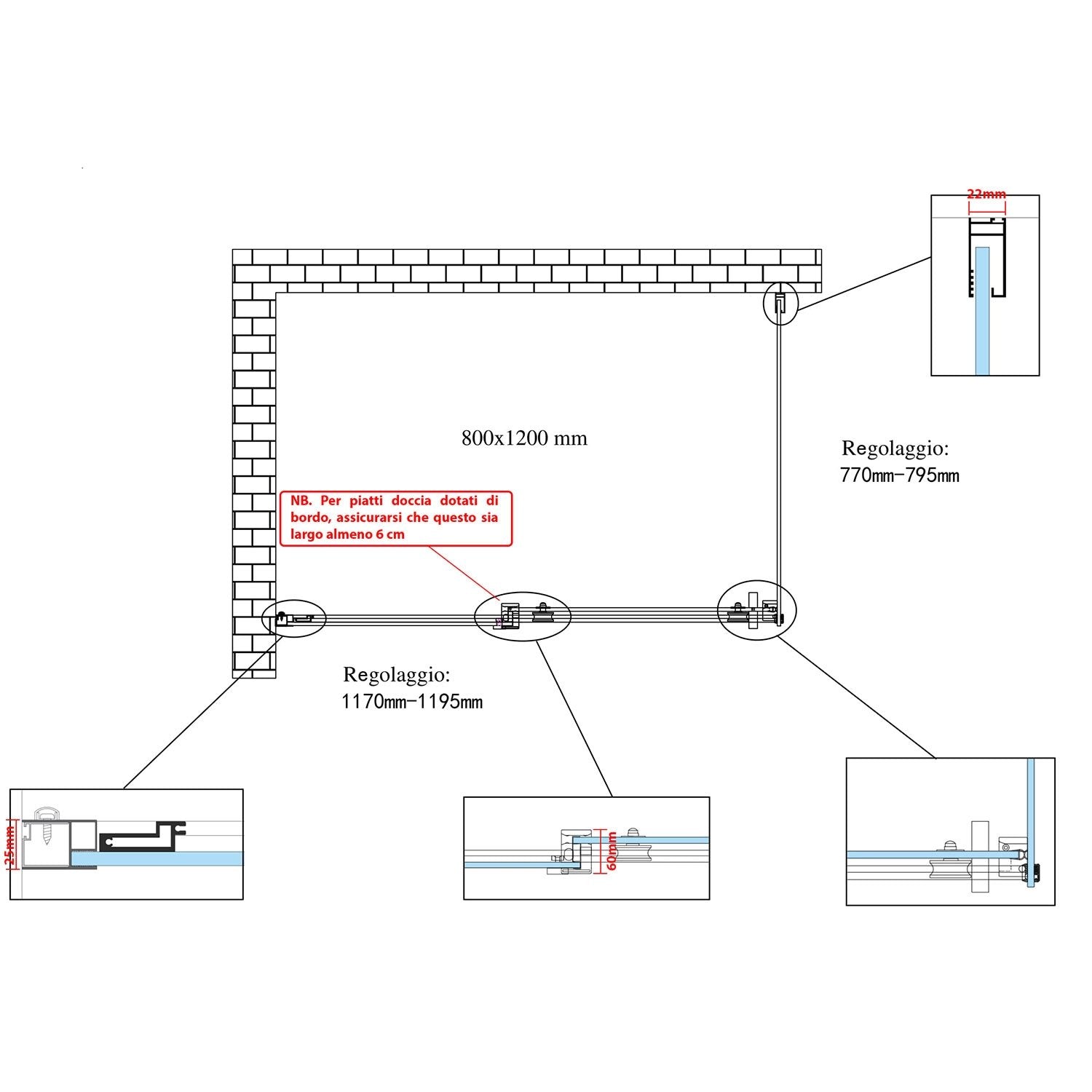 22mm

800x1200 mm

Regolaggio:
770mm-795mm

NB. Per piatti doccia dotati di bordo, assicurarsi che questo sia largo almeno 6 cm

Regolaggio:
1170mm-1195mm

25mm

60mm