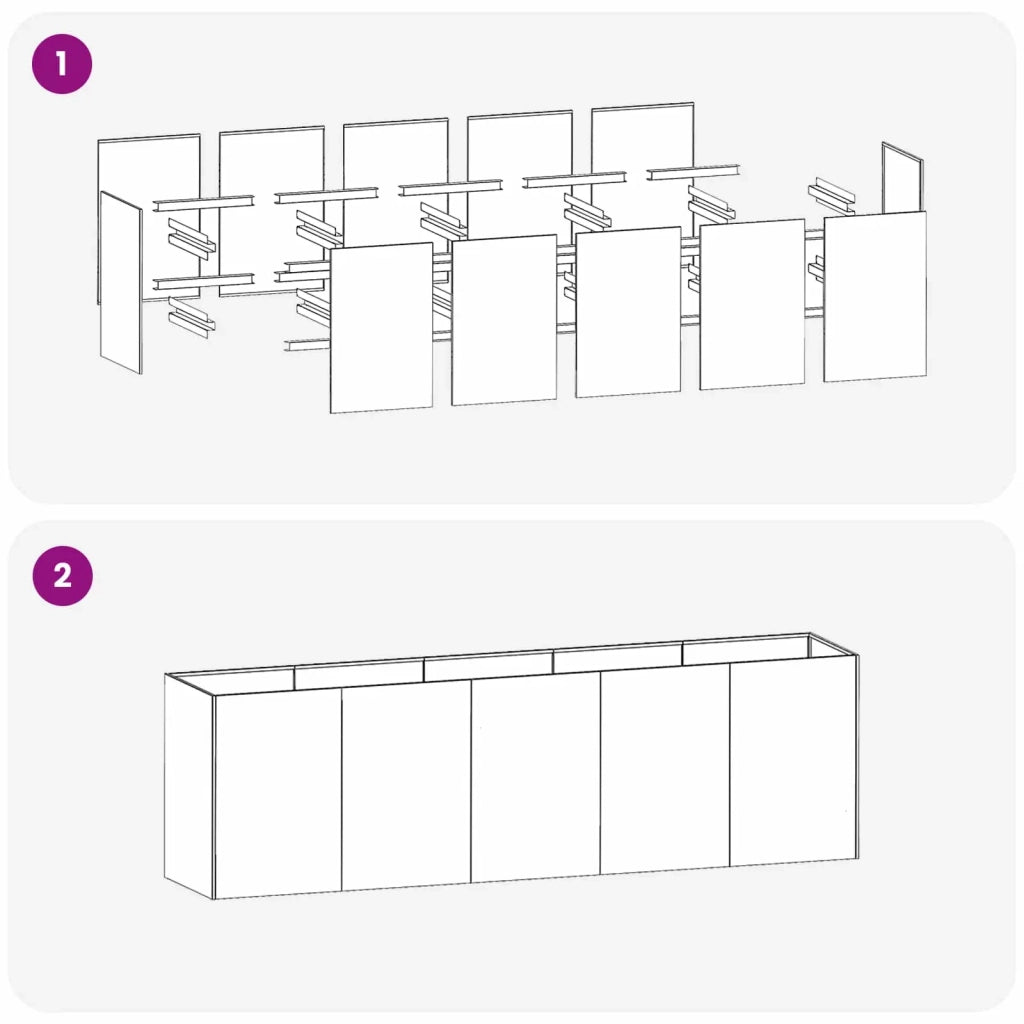 1

2