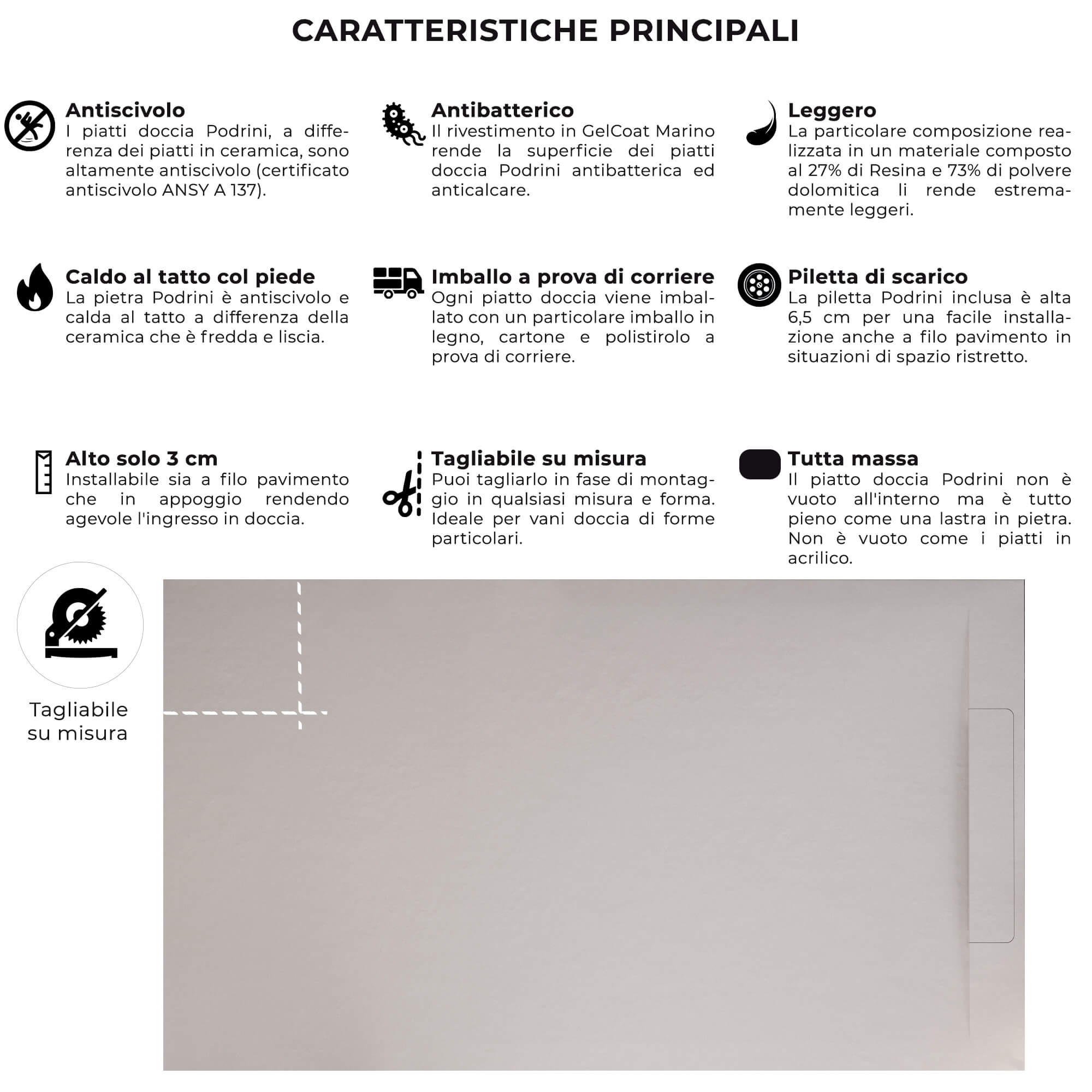 CARATTERISTICHE PRINCIPALI

Antiscivolo
I piatti doccia Podrini, a differenza dei piatti in ceramica, sono altamente antiscivolo (certificato antiscivolo ANSY A 137).

Antibatterico
Il rivestimento in GelCoat Marino rende la superficie dei piatti doccia Podrini antibatterica ed anticalcare.

Leggero
La particolare composizione realizzata in un materiale composto al 27% di Resina e 73% di polvere dolomitica li rende estremamente leggeri.

Caldo al tatto col piede
La pietra Podrini è antiscivolo e calda al tatto a differenza della ceramica che è fredda e liscia.

Imballo a prova di corriere
Ogni piatto doccia viene imballato con un particolare imballo in legno, cartone e polistirolo a prova di corriere.

Piletta di scarico
La piletta Podrini inclusa è alta 6,5 cm per una facile installazione anche a filo pavimento in situazioni di spazio ristretto.

Alto solo 3 cm
Installabile sia a filo pavimento che in appoggio rendendo agevole l'ingresso in doccia.

Tagliabile su misura
Puoi tagliarlo in fase di montaggio in qualsiasi misura e forma. Ideale per vani doccia di forme particolari.

Tutta massa
Il piatto doccia Podrini non è vuoto all'interno ma è tutto pieno come una lastra in pietra. Non è vuoto come i piatti in acrilico.

Tagliabile su misura