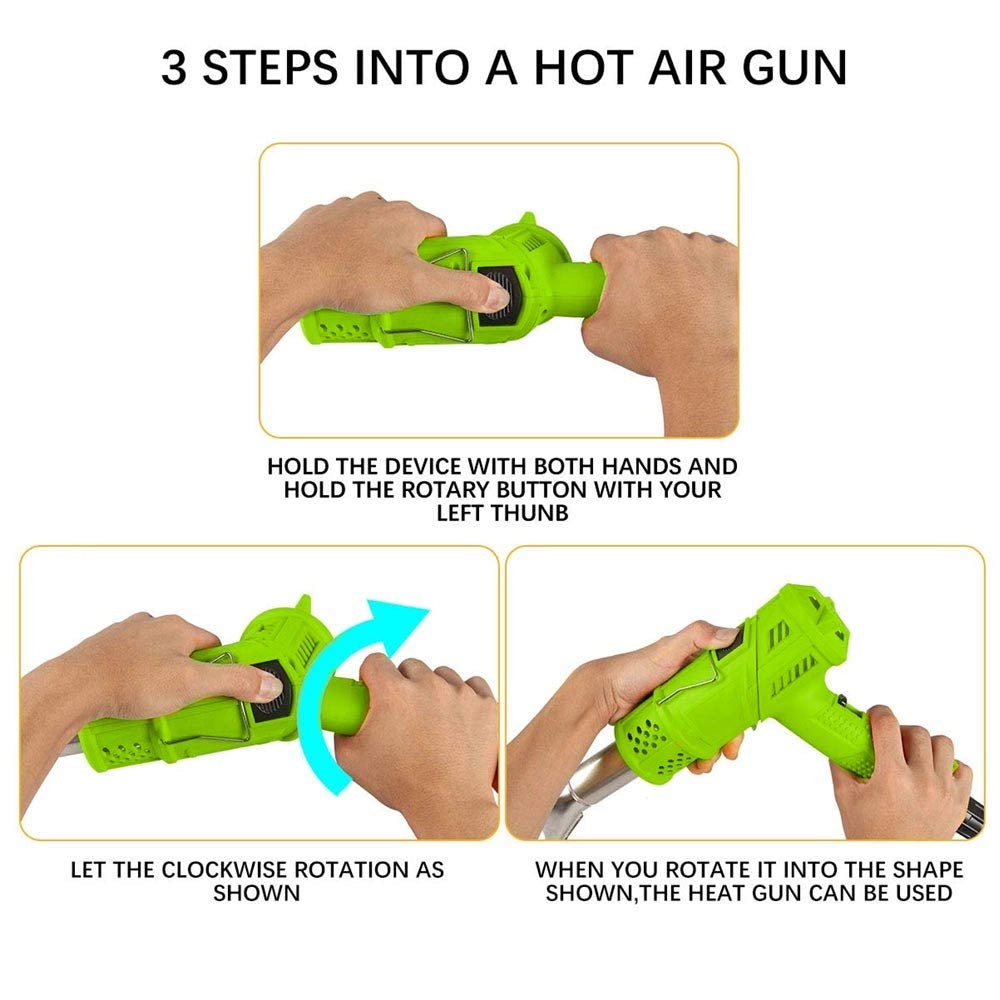 3 STEPS INTO A HOT AIR GUN

HOLD THE DEVICE WITH BOTH HANDS AND HOLD THE ROTARY BUTTON WITH YOUR LEFT THUNB

LET THE CLOCKWISE ROTATION AS SHOWN

WHEN YOU ROTATE IT INTO THE SHAPE SHOWN,THE HEAT GUN CAN BE USED