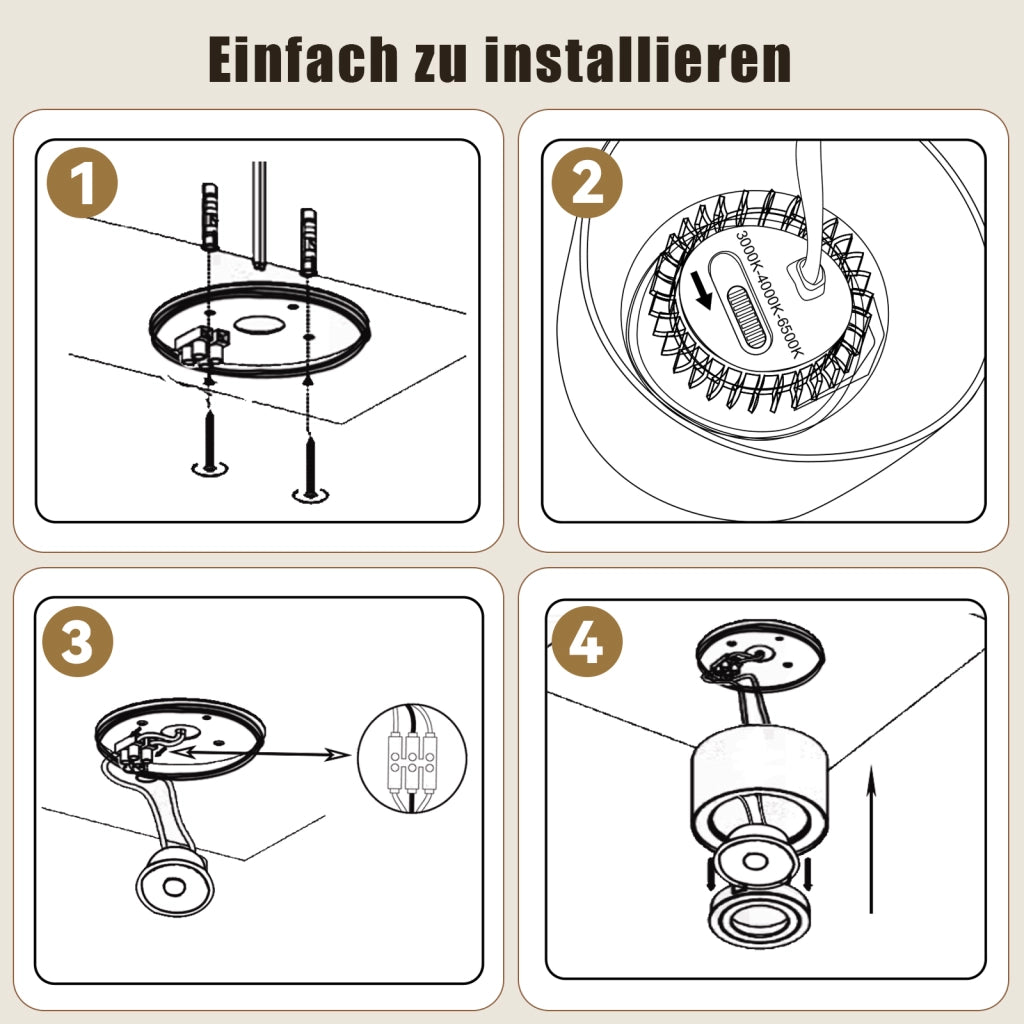 Einfach zu installieren

1

2

3000K-4000K-6500K

3

4