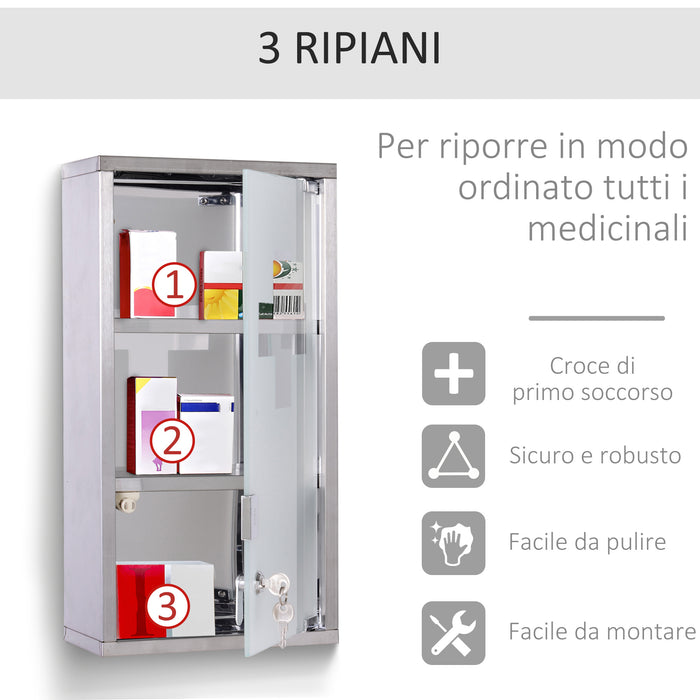 3 RIPIANI

Per riporre in modo ordinato tutti i medicinali

1

2

3

Croce di primo soccorso

Sicuro e robusto

Facile da pulire

Facile da montare