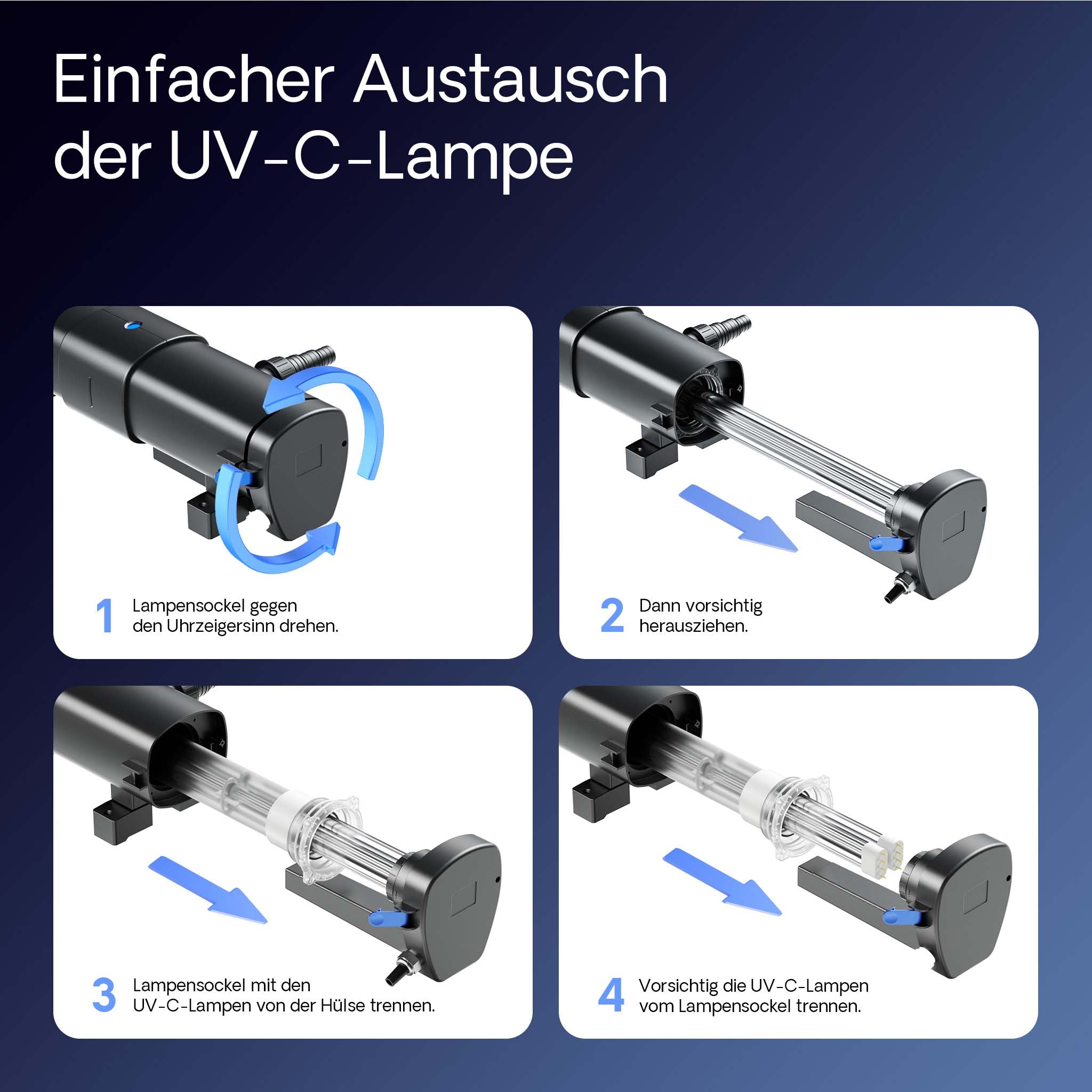 Einfacher Austausch der UV-C-Lampe

1 Lampensockel gegen den Uhrzeigersinn drehen.

2 Dann vorsichtig herausziehen.

3 Lampensockel mit den UV-C-Lampen von der Hülse trennen.

4 Vorsichtig die UV-C-Lampen vom Lampensockel trennen.