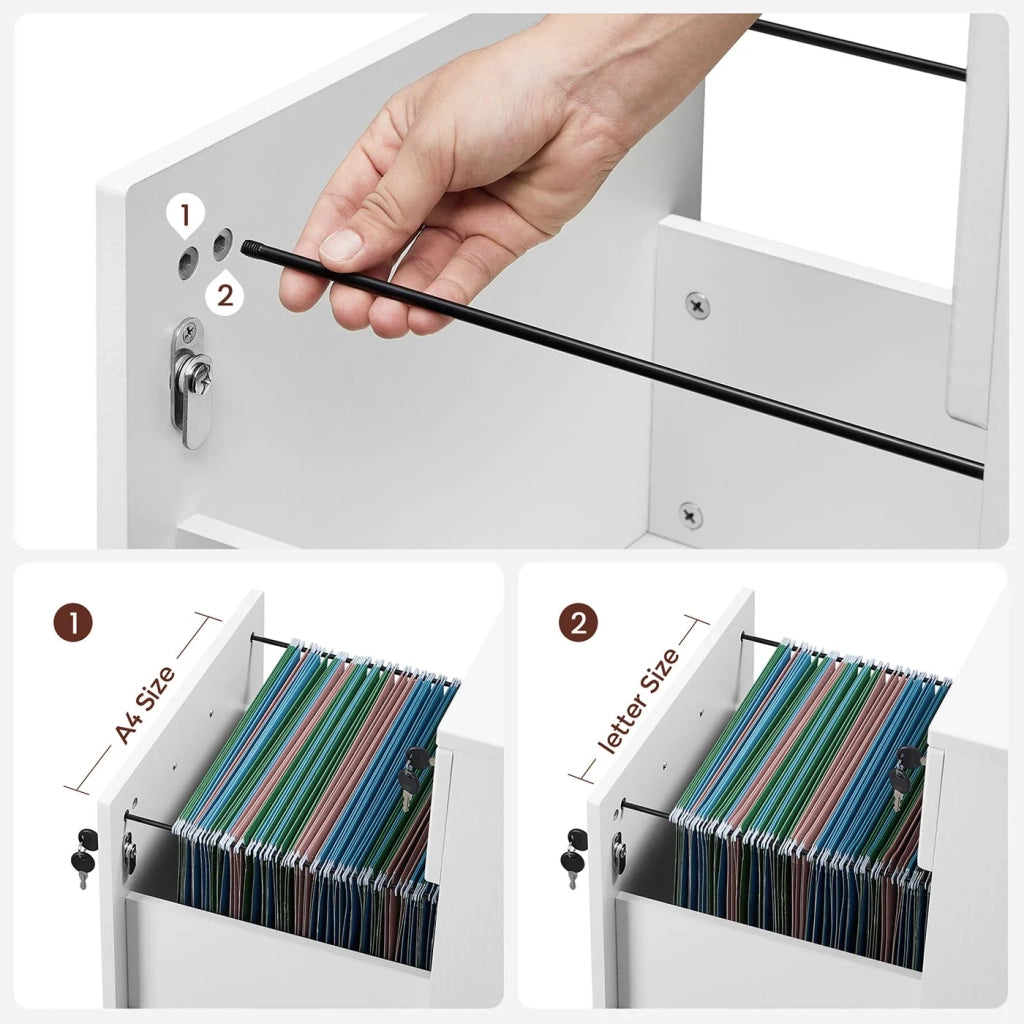 1
2
1
A4 Size
2
letter Size