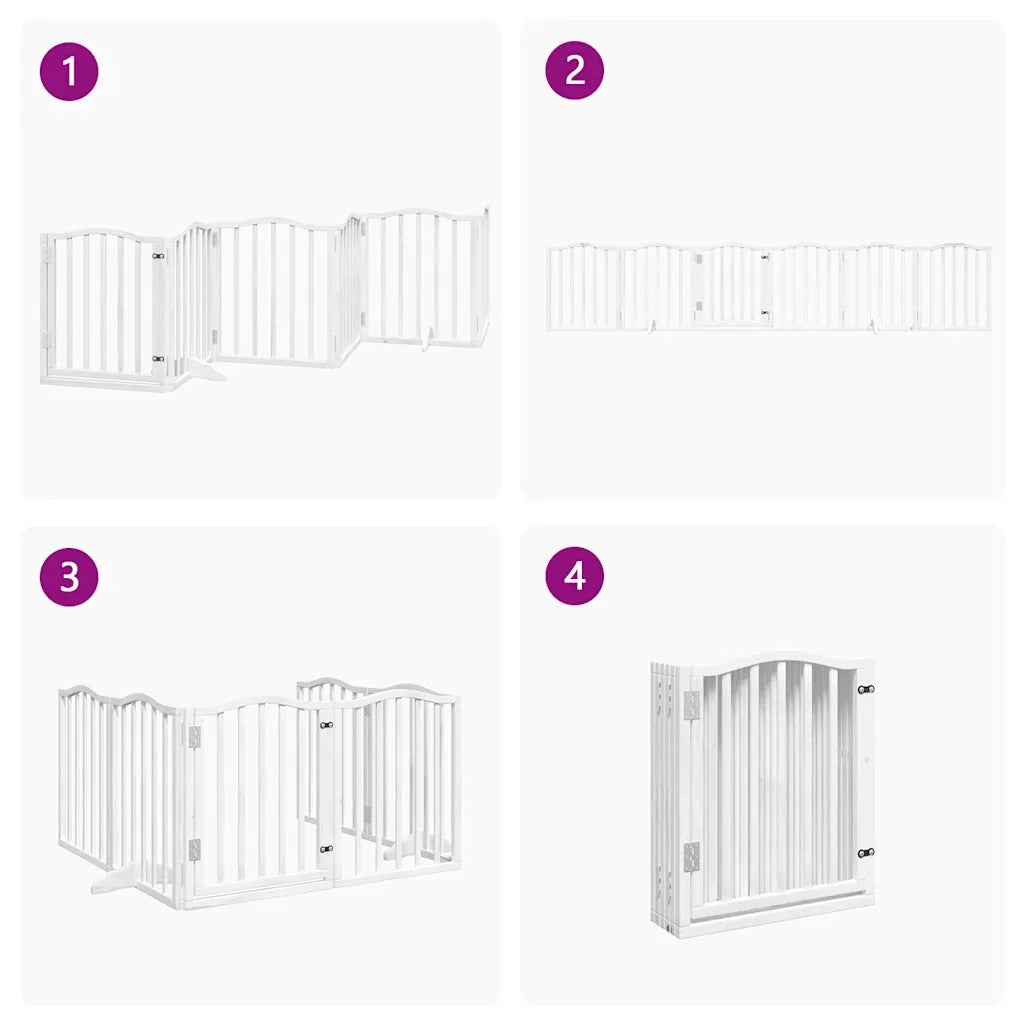 1

2

3

4