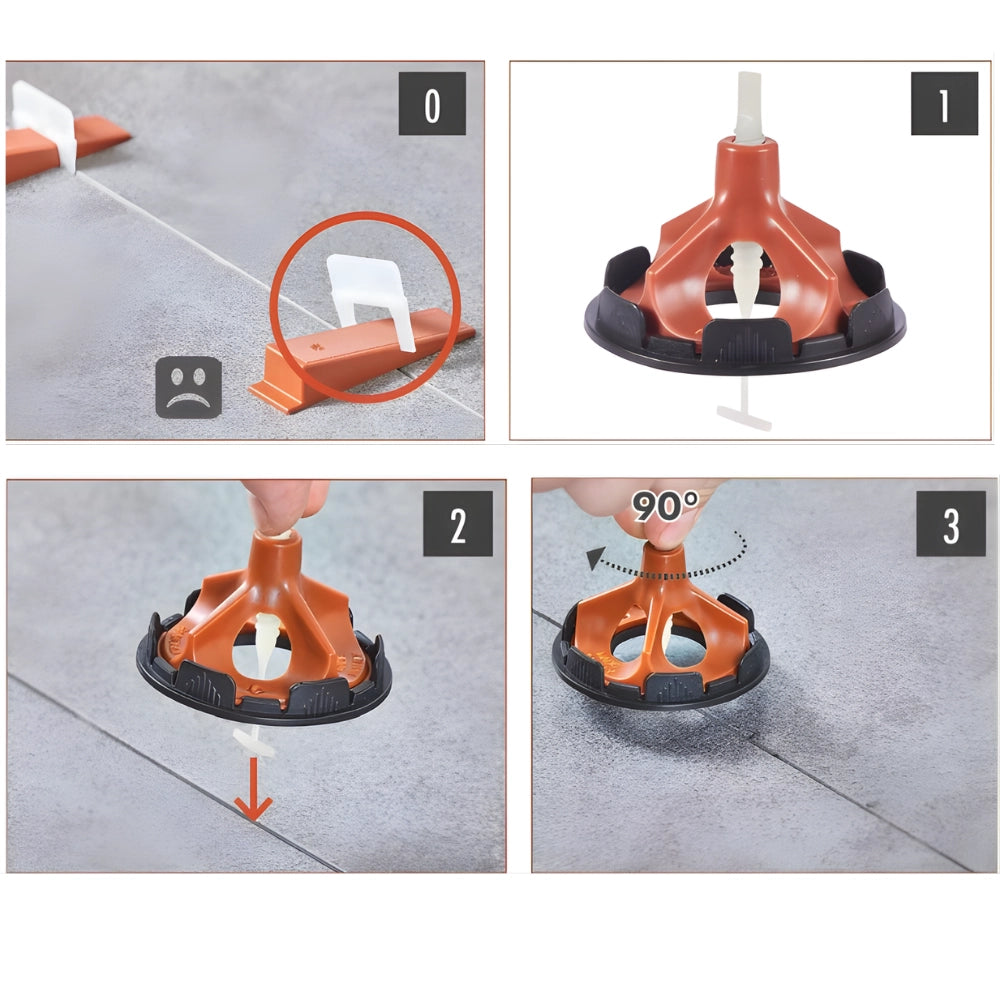 0

1

2

90°

3