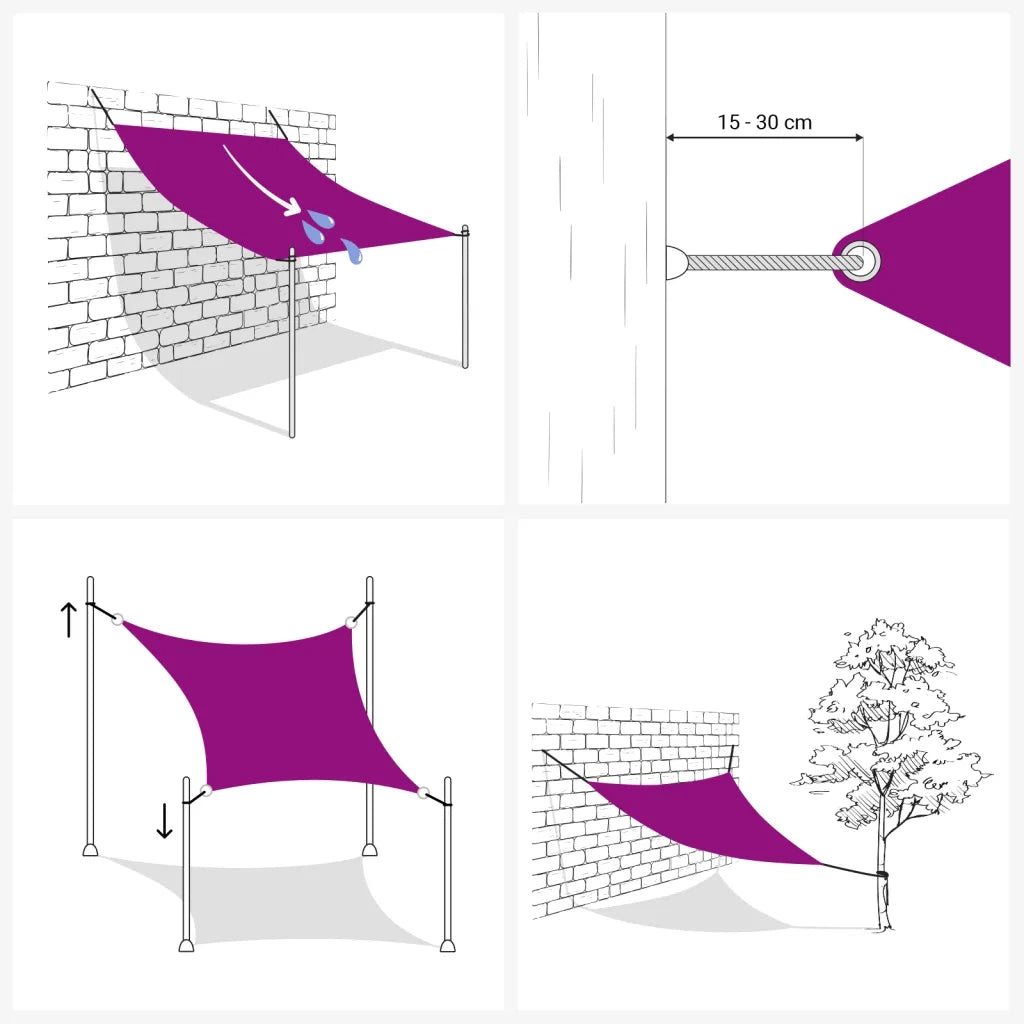 15 - 30 cm