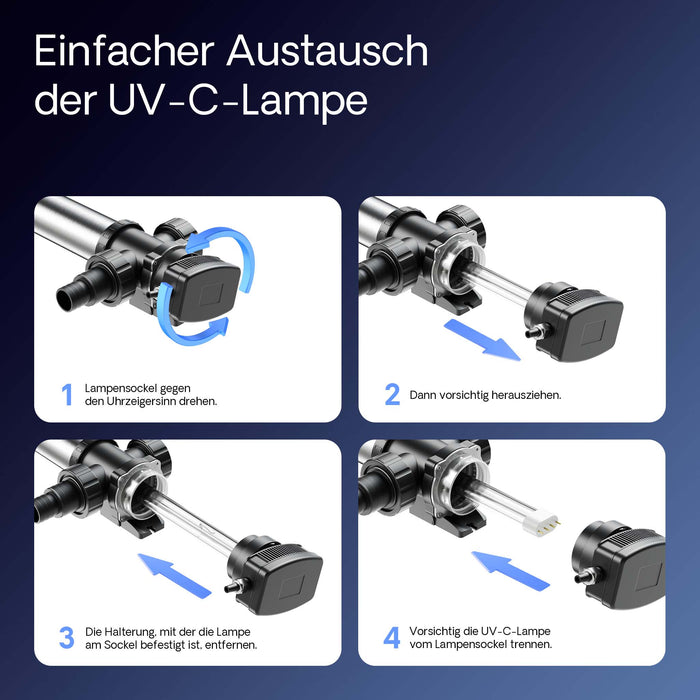 Einfacher Austausch der UV-C-Lampe

1 Lampensockel gegen den Uhrzeigersinn drehen.

2 Dann vorsichtig herausziehen.

3 Die Halterung, mit der die Lampe am Sockel befestigt ist, entfernen.

4 Vorsichtig die UV-C-Lampe vom Lampensockel trennen.